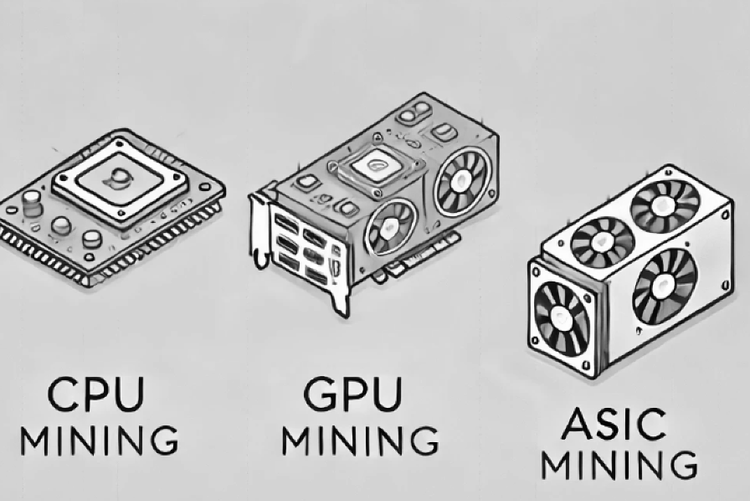 CPU
MINING

GPU
MINING

ASIC
MINING