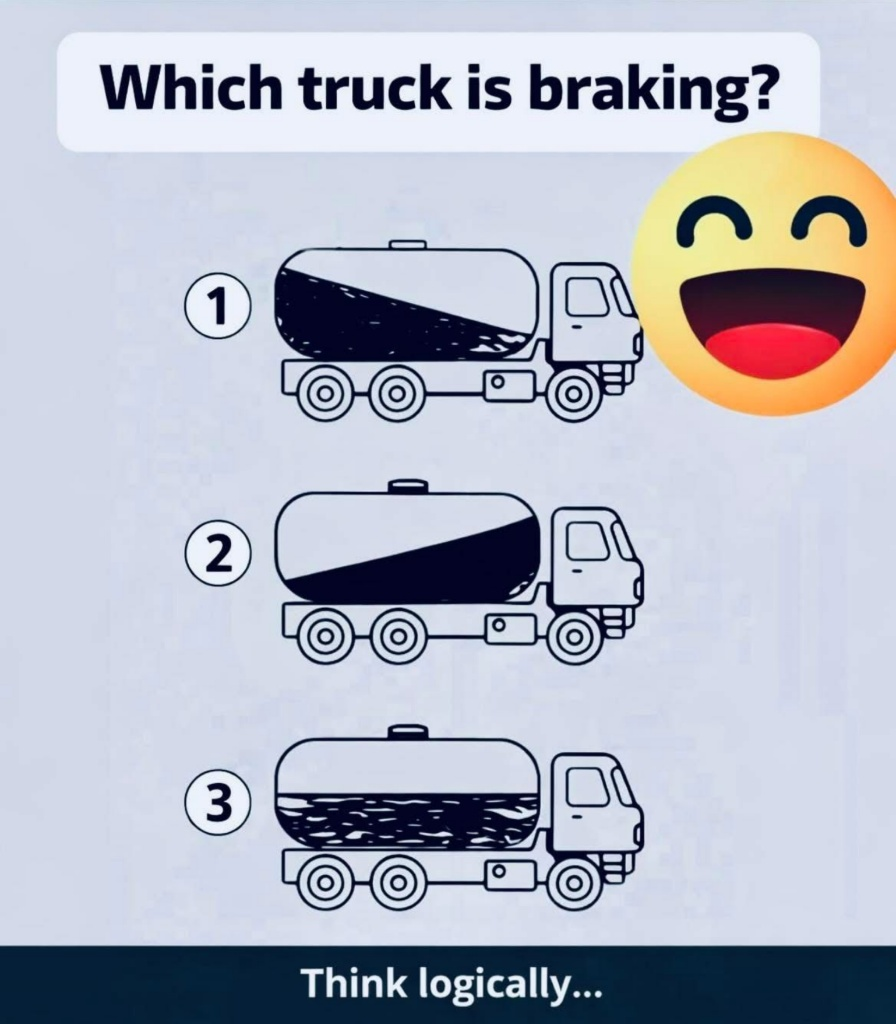 Which truck is braking?

1

2

3

Think logically...