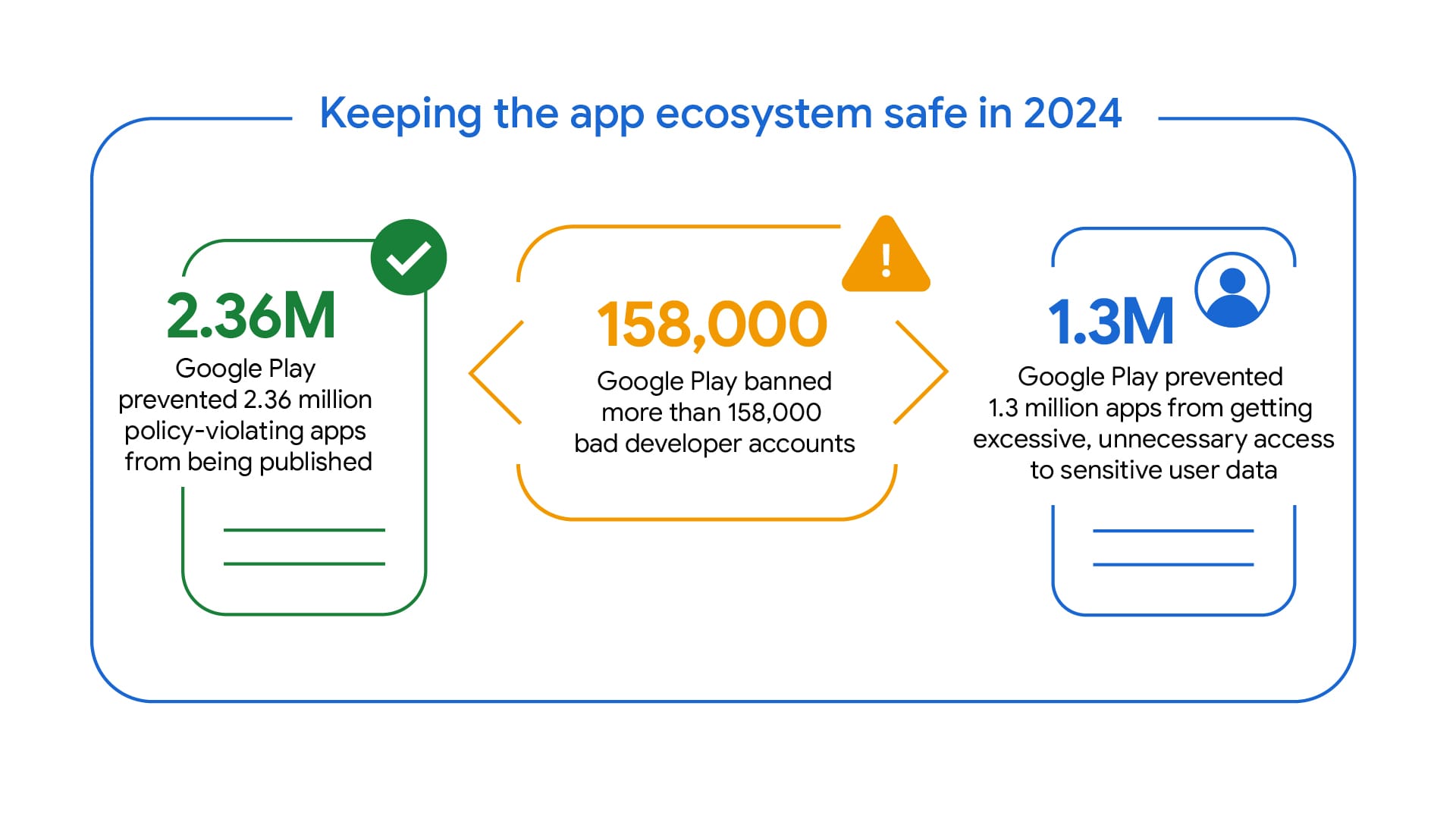 Keeping the app ecosystem safe in 2024

2.36M
Google Play prevented 2.36 million policy-violating apps from being published

158,000
Google Play banned more than 158,000 bad developer accounts

1.3M
Google Play prevented 1.3 million apps from getting excessive, unnecessary access to sensitive user data