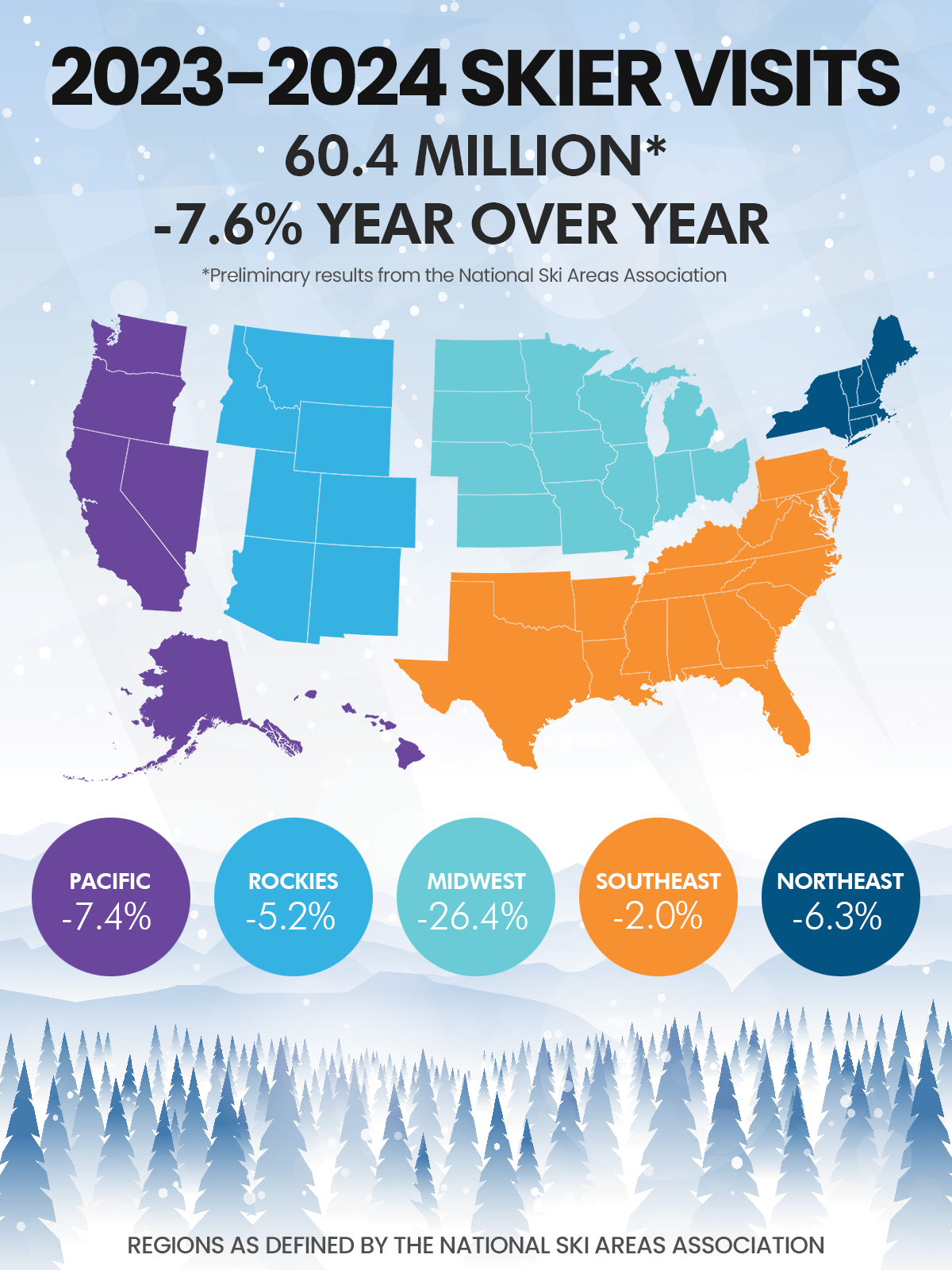 2023-2024 SKIER VISITS

60.4 MILLION*

-7.6% YEAR OVER YEAR

*Preliminary results from the National Ski Areas Association

PACIFIC
-7.4%

ROCKIES
-5.2%

MIDWEST
-26.4%

SOUTHEAST
-2.0%

NORTHEAST
-6.3%

REGIONS AS DEFINED BY THE NATIONAL SKI AREAS ASSOCIATION