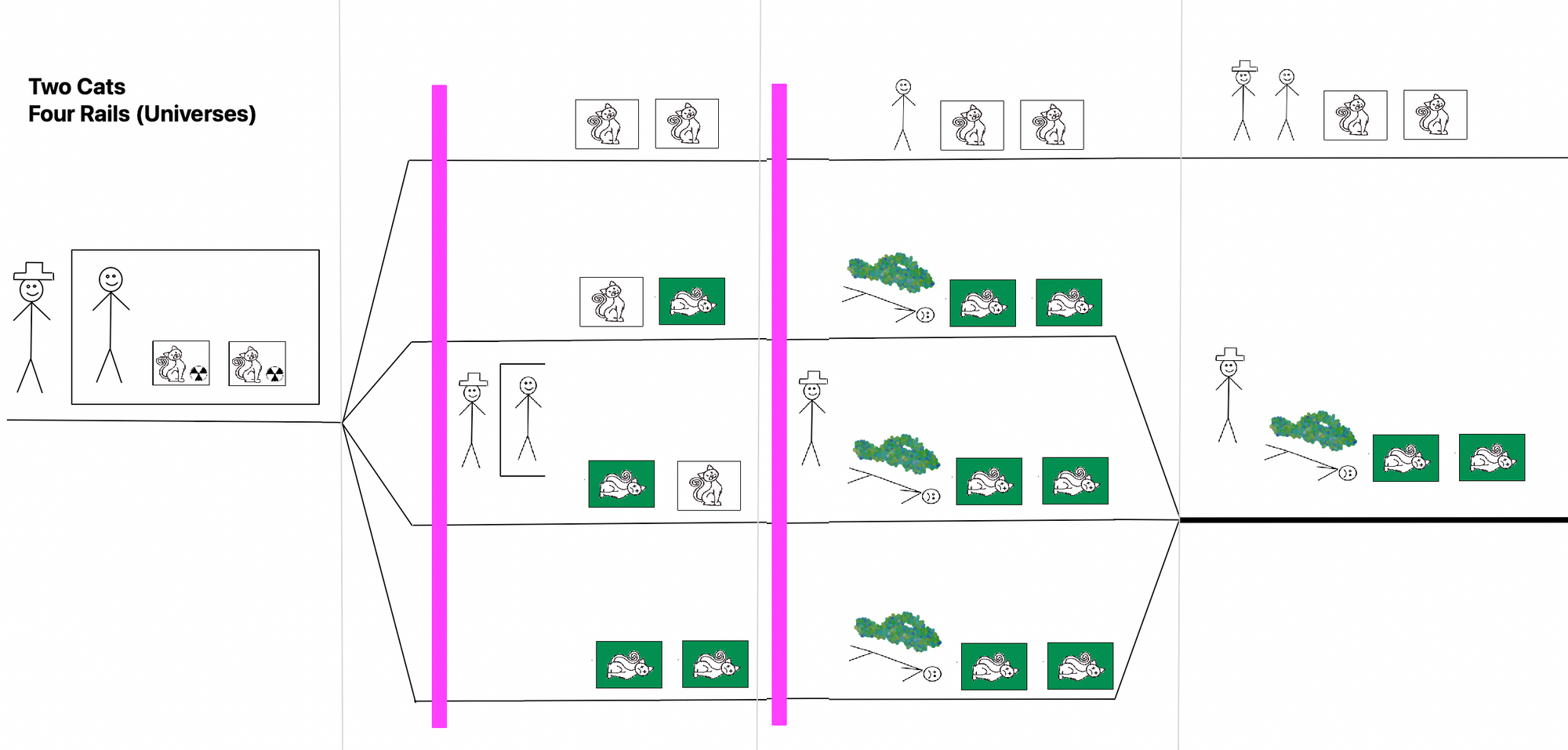 Two Cats
Four Rails (Universes)