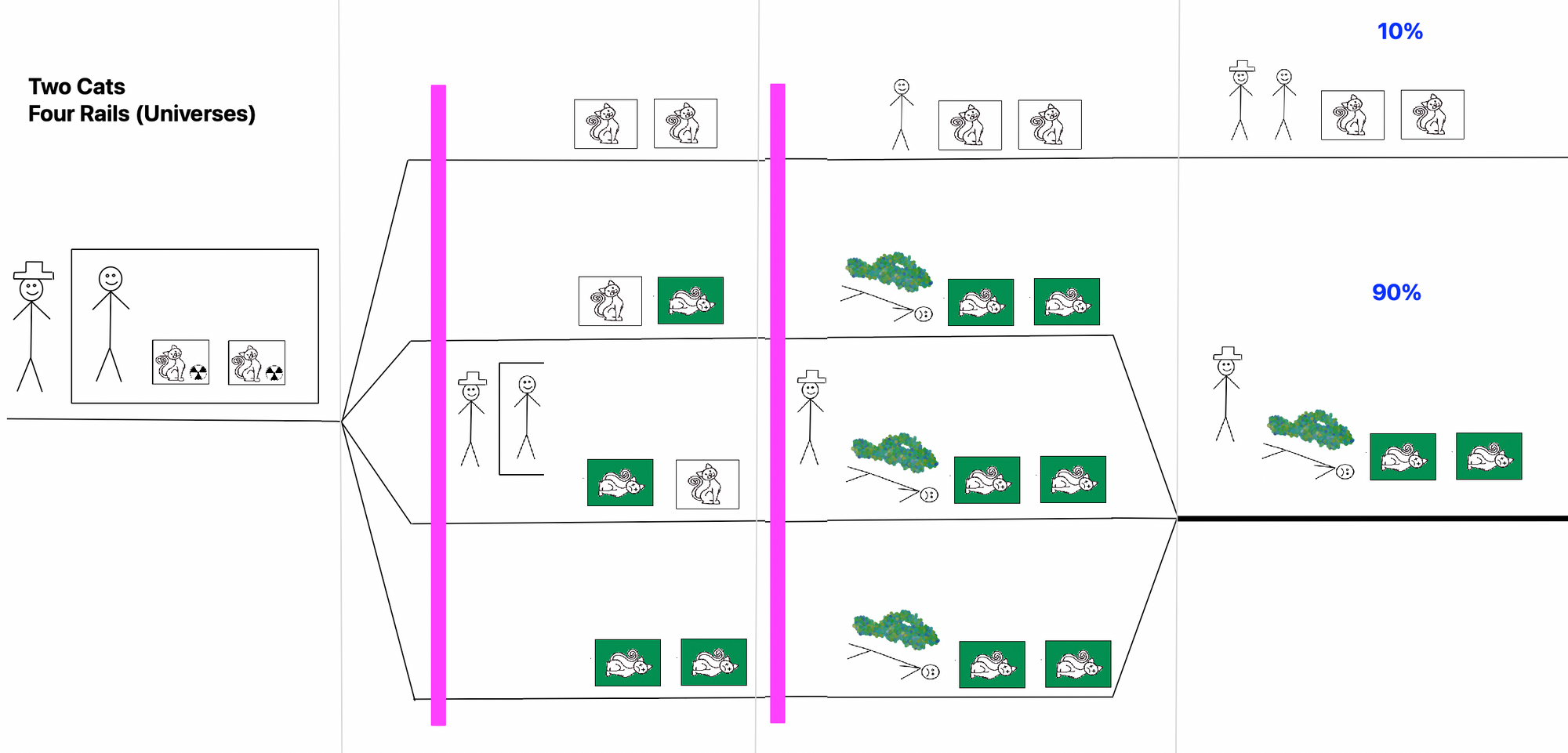 Two Cats
Four Rails (Universes)

10%

90%