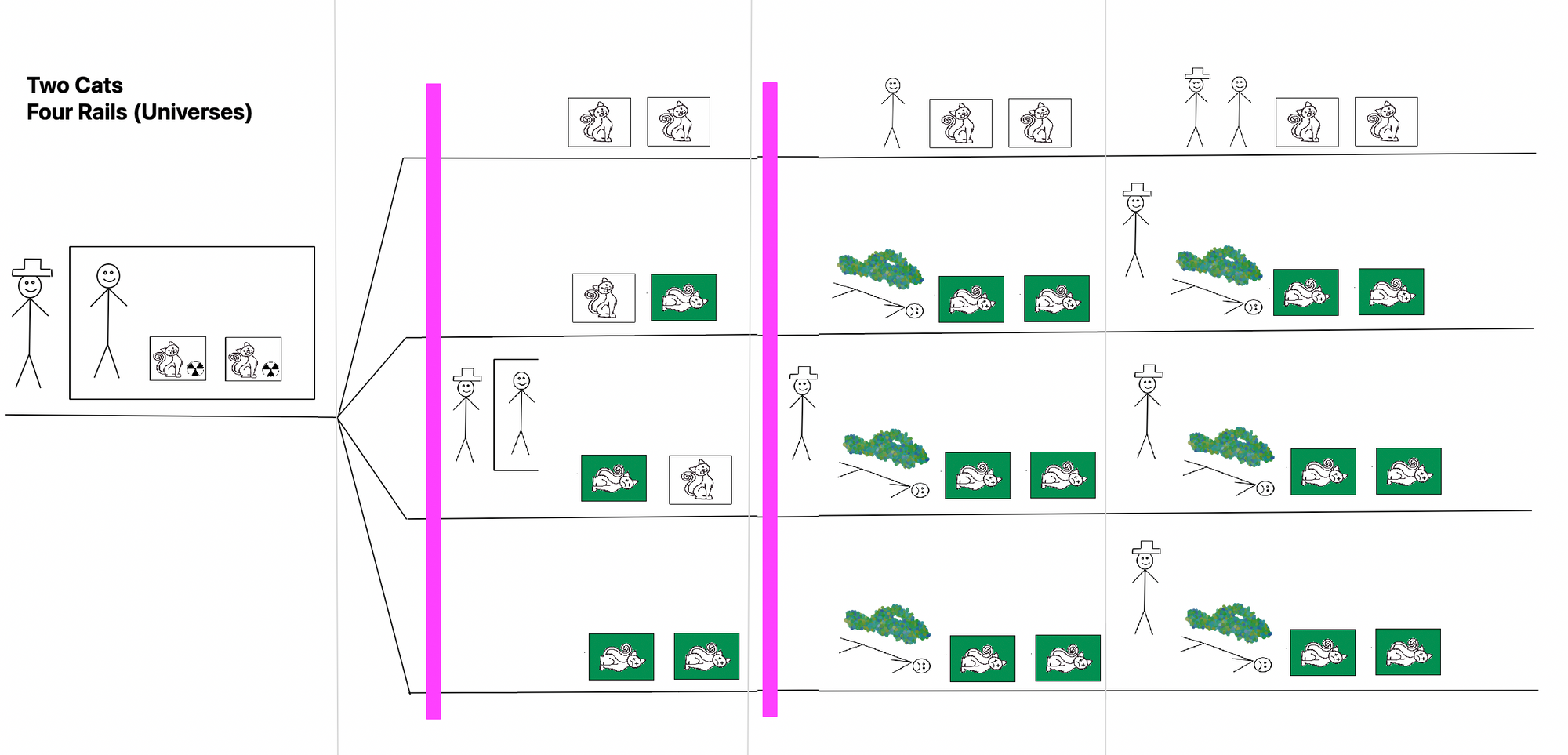 Two Cats
Four Rails (Universes)