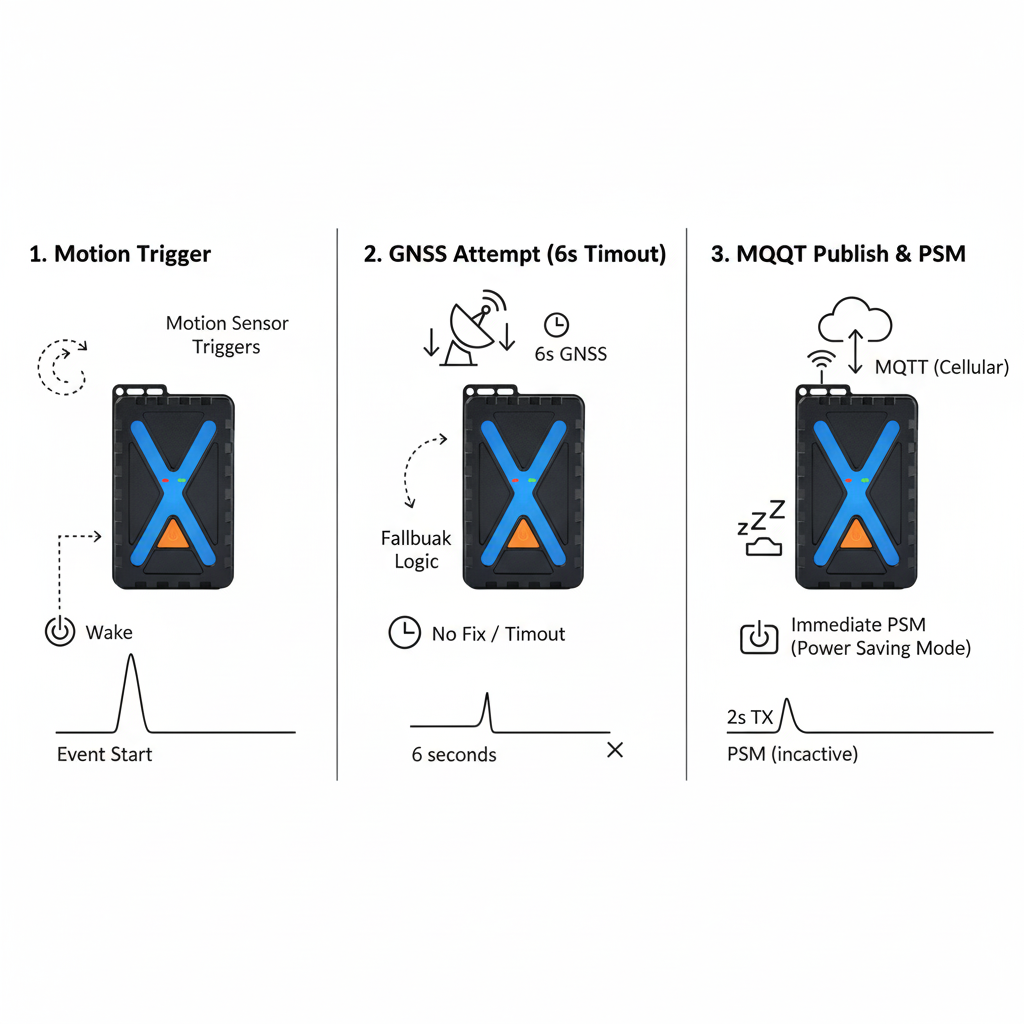 1. Motion Trigger

Motion Sensor Triggers

Wake

Event Start

2. GNSS Attempt (6s Timout)

6s GNSS

Fallbuak Logic

No Fix / Timout

6 seconds

3. MQQT Publish & PSM

MQTT (Cellular)

zZZ

Immediate PSM (Power Saving Mode)

2s TX

PSM (incactive)