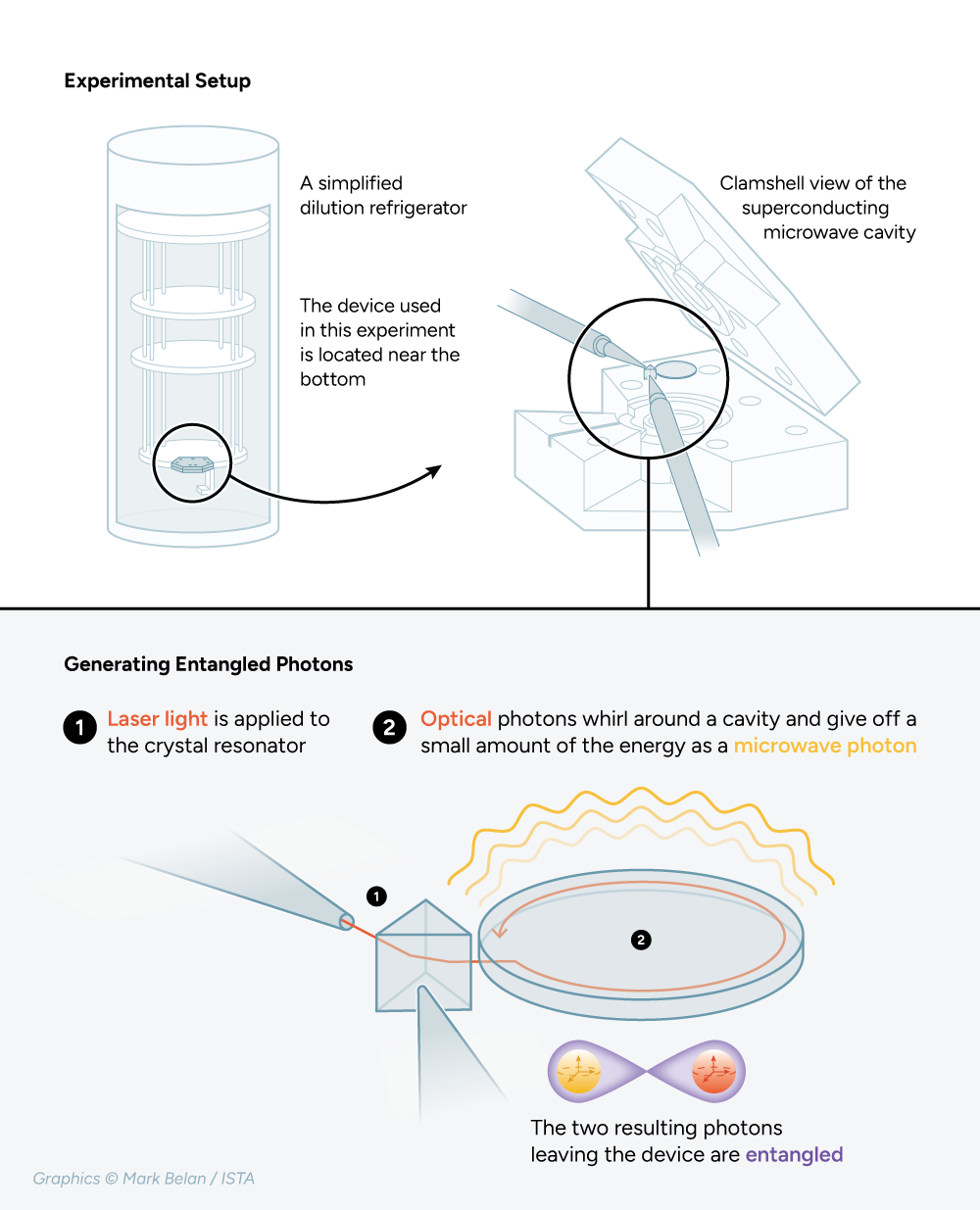 Experimental Setup

A simplified dilution refrigerator

The device used in this experiment is located near the bottom

Clamshell view of the superconducting microwave cavity

Generating Entangled Photons

1 Laser light is applied to the crystal resonator

2 Optical photons whirl around a cavity and give off a small amount of the energy as a microwave photon

1

2

The two resulting photons leaving the device are entangled

Graphics © Mark Belan / ISTA