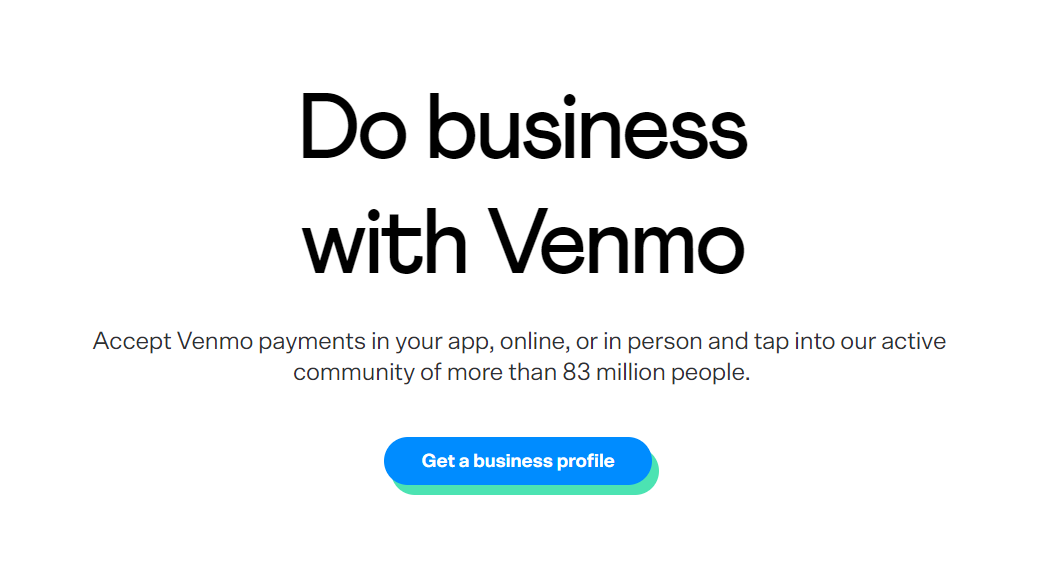 Do business with Venmo

Accept Venmo payments in your app, online, or in person and tap into our active community of more than 83 million people.

Get a business profile