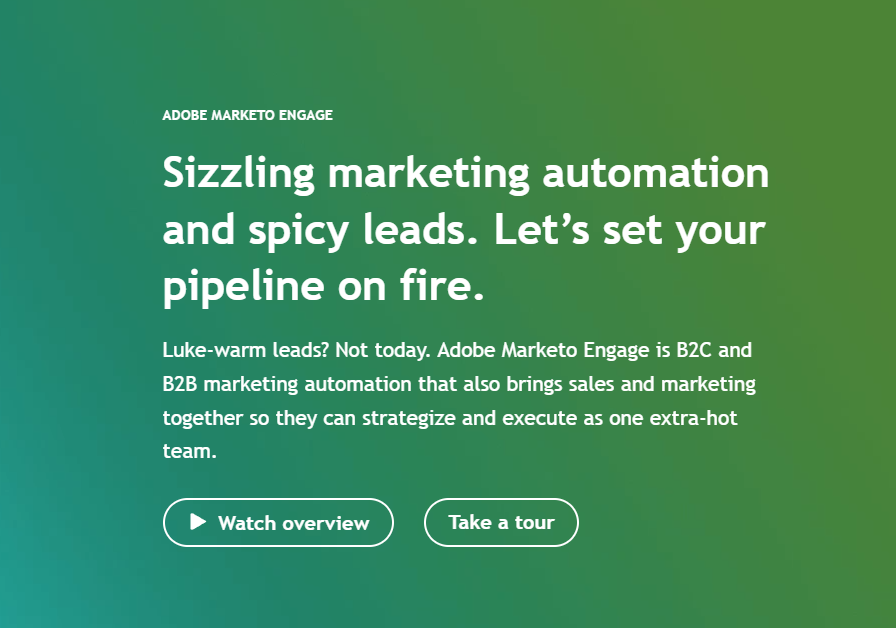 ADOBE MARKETO ENGAGE

Sizzling marketing automation and spicy leads. Let’s set your pipeline on fire.

Luke-warm leads? Not today. Adobe Marketo Engage is B2C and B2B marketing automation that also brings sales and marketing together so they can strategize and execute as one extra-hot team.

Watch overview

Take a tour