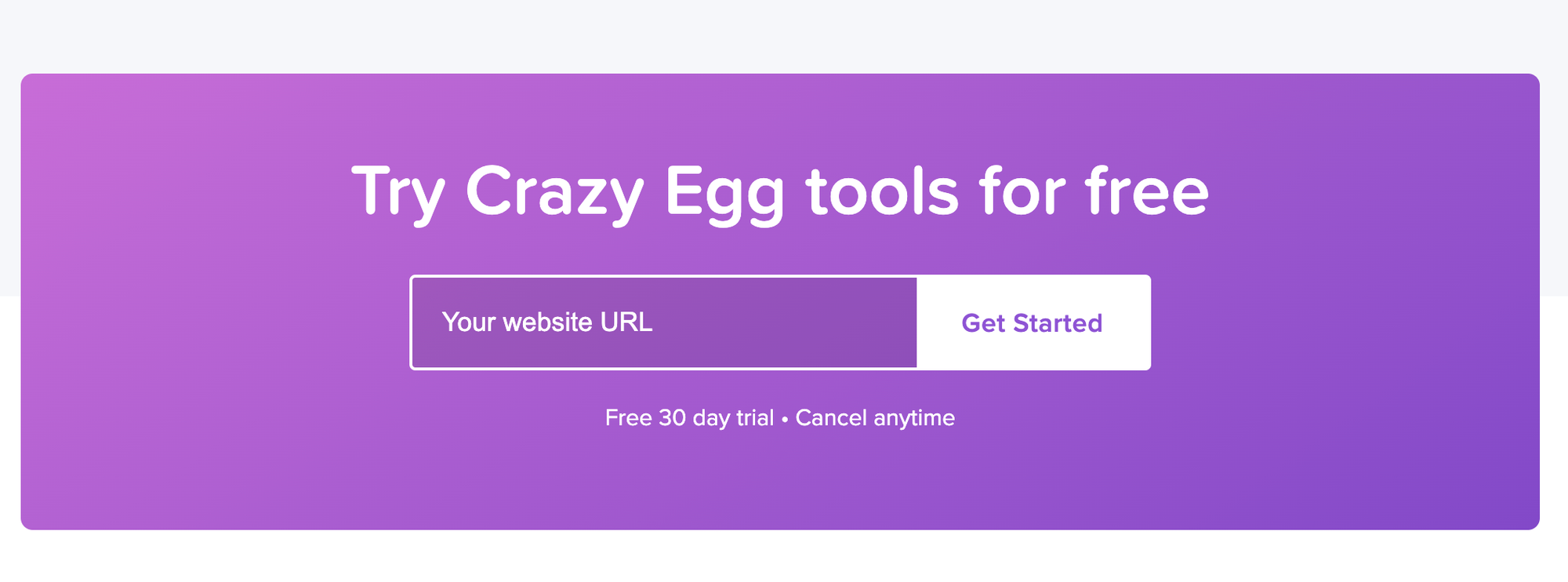 Try Crazy Egg tools for free

Your website URL

Get Started

Free 30 day trial • Cancel anytime