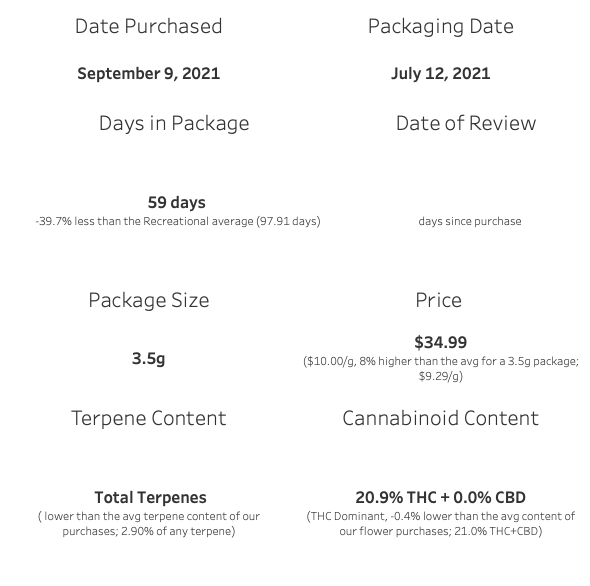 Date Purchased

September 9, 2021

Packaging Date

July 12, 2021

Days in Package

59 days
-39.7% less than the Recreational average (97.91 days)

Date of Review

days since purchase

Package Size

3.5g

Price

$34.99
($10.00/g, 8% higher than the avg for a 3.5g package; $9.29/g)

Terpene Content

Total Terpenes
( lower than the avg terpene content of our purchases; 2.90% of any terpene)

Cannabinoid Content

20.9% THC + 0.0% CBD
(THC Dominant, -0.4% lower than the avg content of our flower purchases; 21.0% THC+CBD)