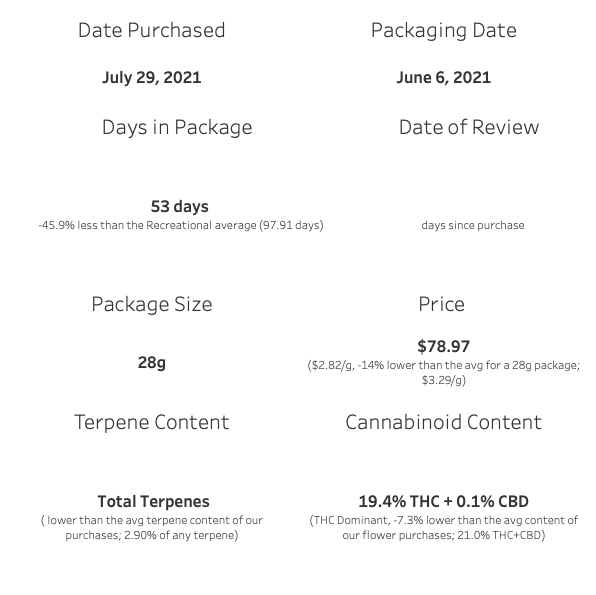 Date Purchased

July 29, 2021

Packaging Date

June 6, 2021

Days in Package

53 days
-45.9% less than the Recreational average (97.91 days)

Date of Review

days since purchase

Package Size

28g

Price

$78.97
($2.82/g, -14% lower than the avg for a 28g package; $3.29/g)

Terpene Content

Total Terpenes
( lower than the avg terpene content of our purchases; 2.90% of any terpene)

Cannabinoid Content

19.4% THC + 0.1% CBD
(THC Dominant, -7.3% lower than the avg content of our flower purchases; 21.0% THC+CBD)