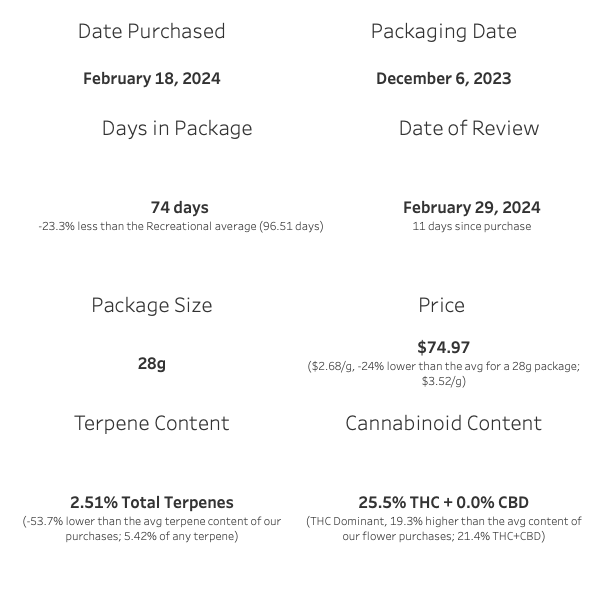 Date Purchased

February 18, 2024

Packaging Date

December 6, 2023

Days in Package

74 days
-23.3% less than the Recreational average (96.51 days)

Date of Review

February 29, 2024
11 days since purchase

Package Size

28g

Price

$74.97
($2.68/g, -24% lower than the avg for a 28g package; $3.52/g)

Terpene Content

2.51% Total Terpenes
(-53.7% lower than the avg terpene content of our purchases; 5.42% of any terpene)

Cannabinoid Content

25.5% THC + 0.0% CBD
(THC Dominant, 19.3% higher than the avg content of our flower purchases; 21.4% THC+CBD)