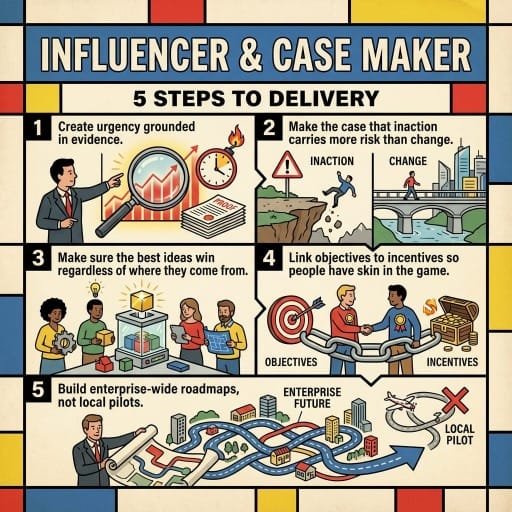 INFLUENCER & CASE MAKER

5 STEPS TO DELIVERY

1 Create urgency grounded in evidence.

PROOF

2 Make the case that inaction carries more risk than change.

INACTION

CHANGE

3 Make sure the best ideas win regardless of where they come from.

4 Link objectives to incentives so people have skin in the game.

OBJECTIVES

INCENTIVES

5 Build enterprise-wide roadmaps, not local pilots.

ENTERPRISE FUTURE

LOCAL PILOT