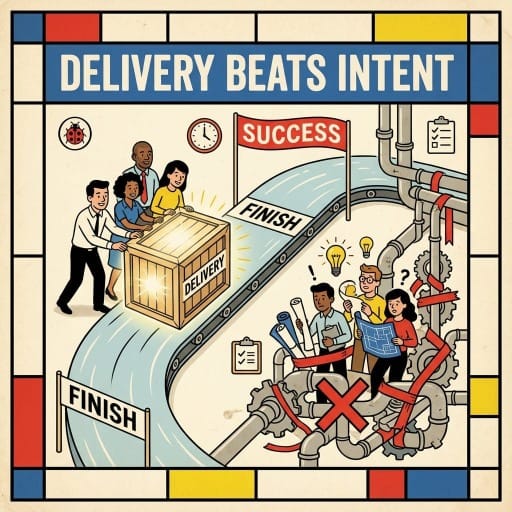 DELIVERY BEATS INTENT

SUCCESS

FINISH

DELIVERY

!

?

FINISH