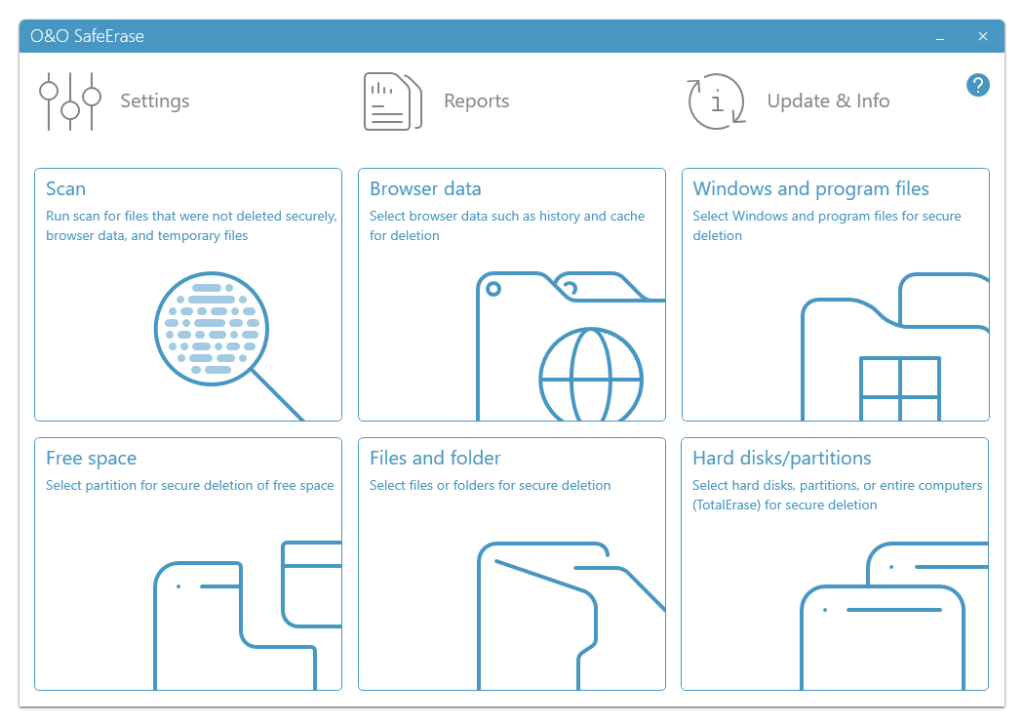 O&O SafeErase

Settings

Reports

Update & Info

?

Scan
Run scan for files that were not deleted securely, browser data, and temporary files

Browser data
Select browser data such as history and cache for deletion

Windows and program files
Select Windows and program files for secure deletion

Free space
Select partition for secure deletion of free space

Files and folder
Select files or folders for secure deletion

Hard disks/partitions
Select hard disks, partitions, or entire computers (TotalErase) for secure deletion