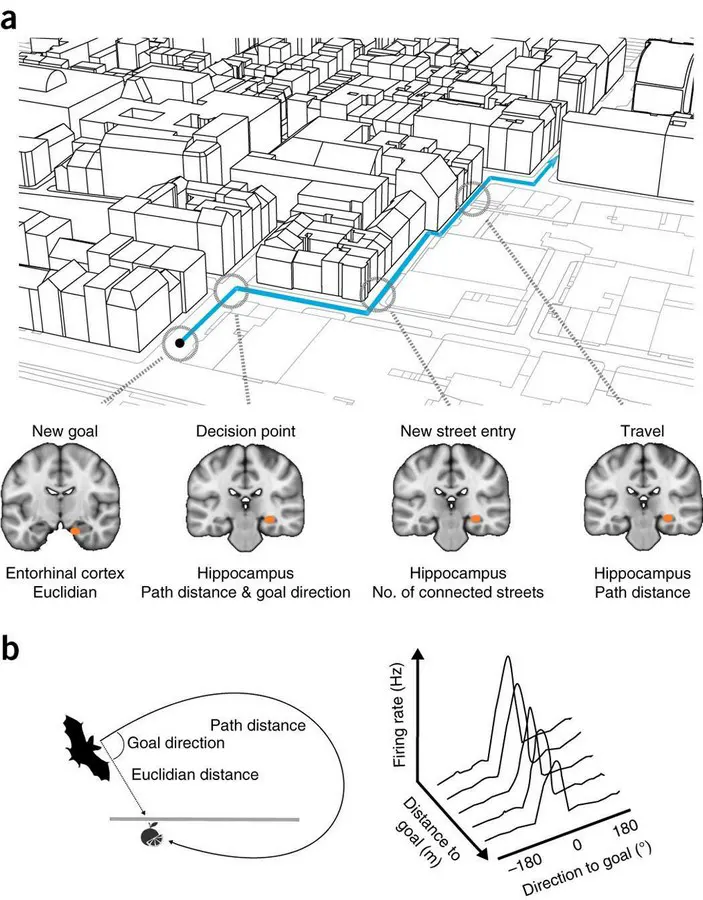 a

New goal
Entorhinal cortex
Euclidian

Decision point
Hippocampus
Path distance & goal direction

New street entry
Hippocampus
No. of connected streets

Travel
Hippocampus
Path distance

b

Path distance
Goal direction
Euclidian distance

Firing rate (Hz)
Distance to goal (m)
−180 0 180
Direction to goal (°)