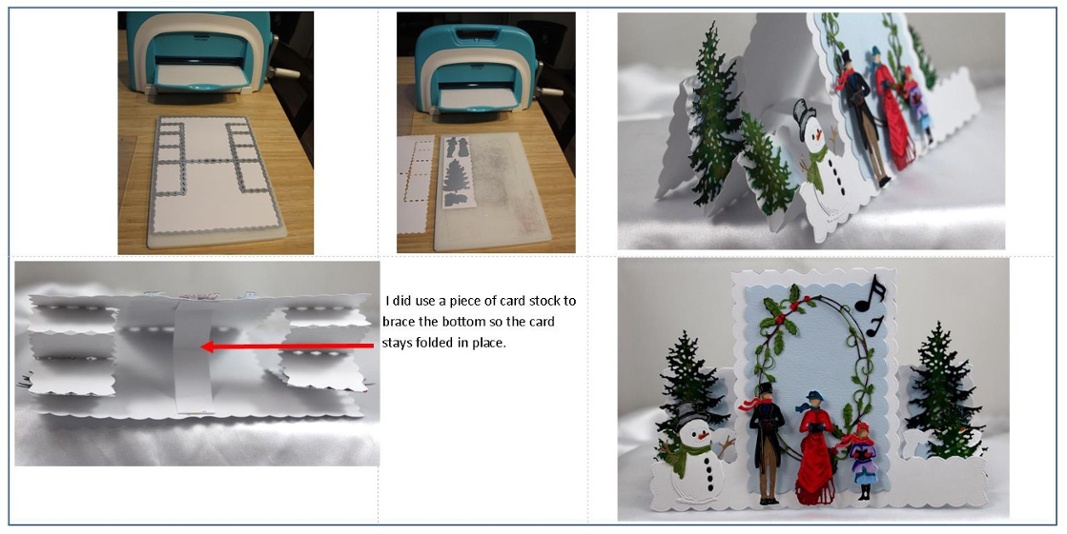 I did use a piece of card stock to brace the bottom so the card stays folded in place.