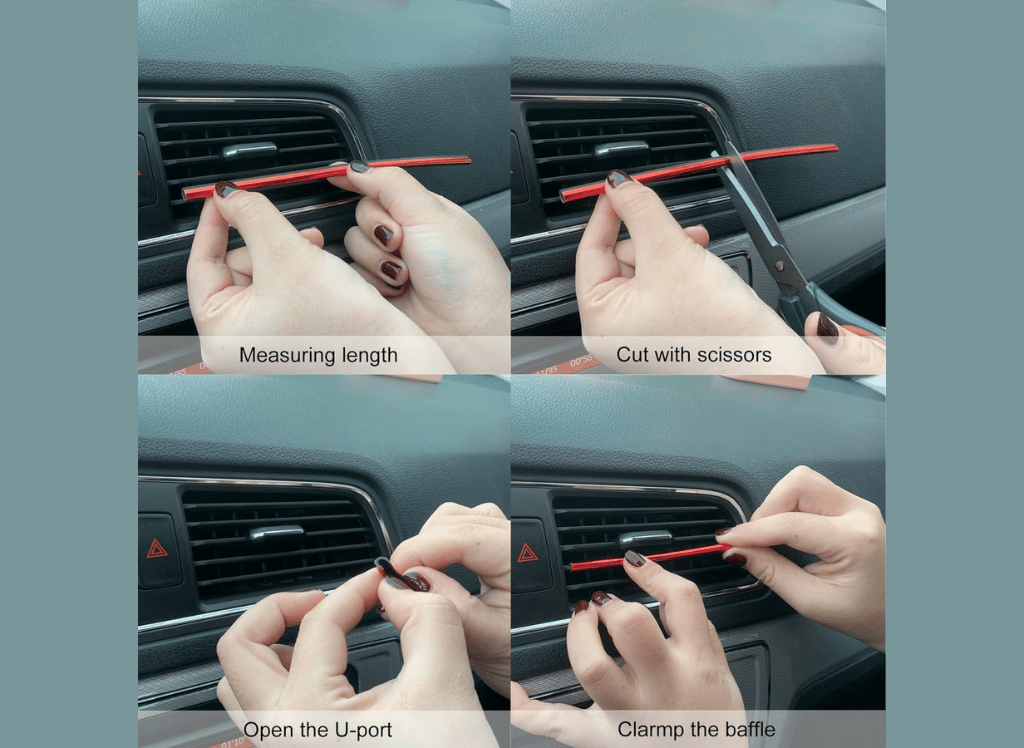 Measuring length

Cut with scissors

Open the U-port

Clarmp the baffle