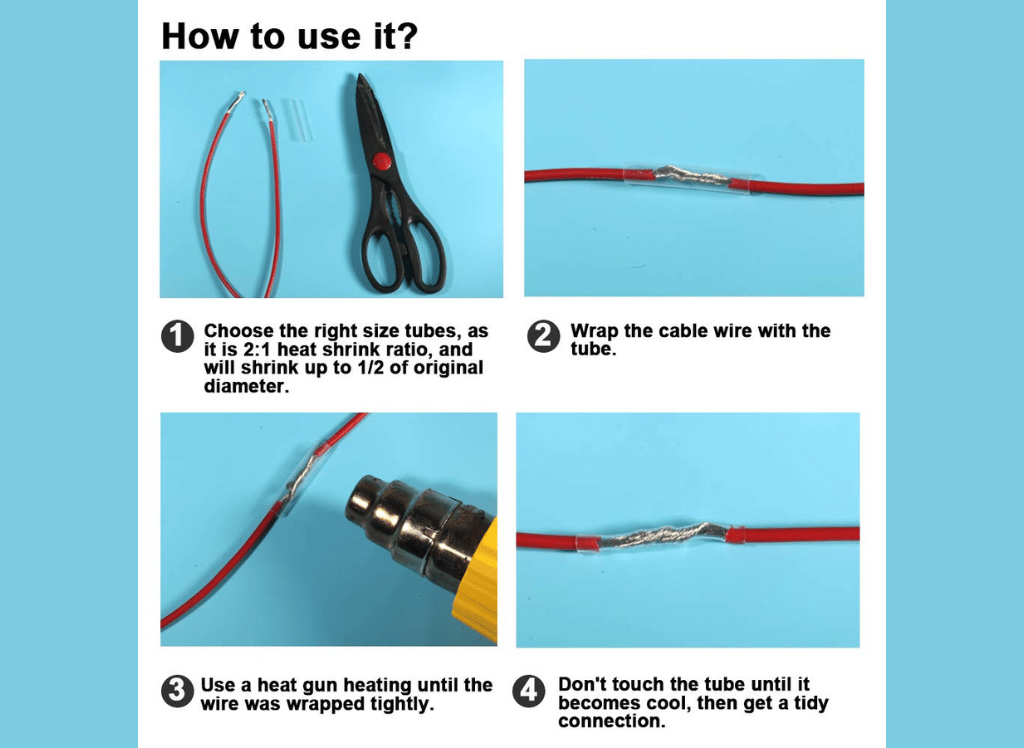 How to use it?

1 Choose the right size tubes, as it is 2:1 heat shrink ratio, and will shrink up to 1/2 of original diameter.

2 Wrap the cable wire with the tube.

3 Use a heat gun heating until the wire was wrapped tightly.

4 Don't touch the tube until it becomes cool, then get a tidy connection.