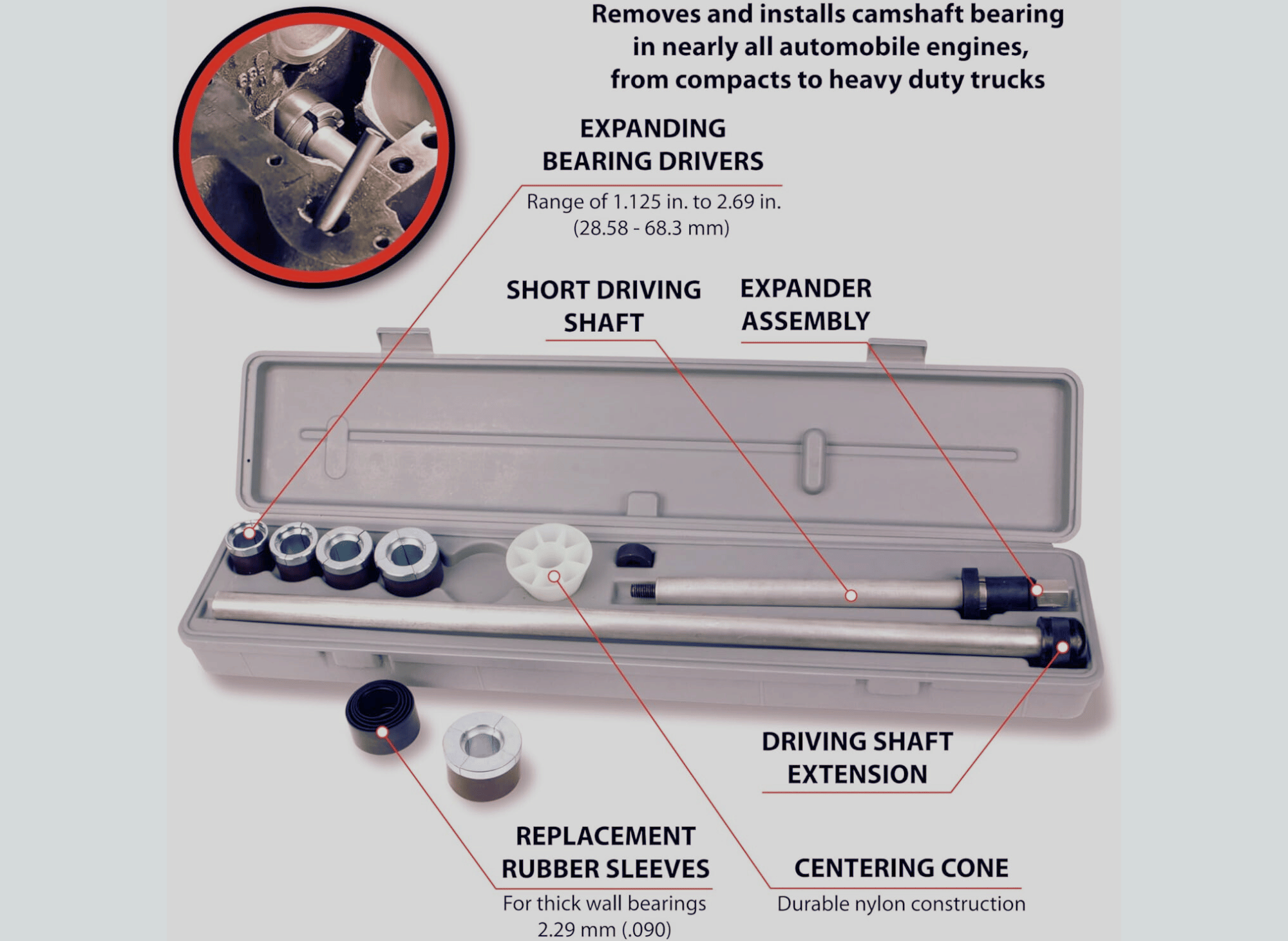 Removes and installs camshaft bearing in nearly all automobile engines, from compacts to heavy duty trucks

EXPANDING BEARING DRIVERS

Range of 1.125 in. to 2.69 in. (28.58 - 68.3 mm)

SHORT DRIVING SHAFT

EXPANDER ASSEMBLY

DRIVING SHAFT EXTENSION

REPLACEMENT RUBBER SLEEVES

For thick wall bearings 2.29 mm (.090)

CENTERING CONE

Durable nylon construction