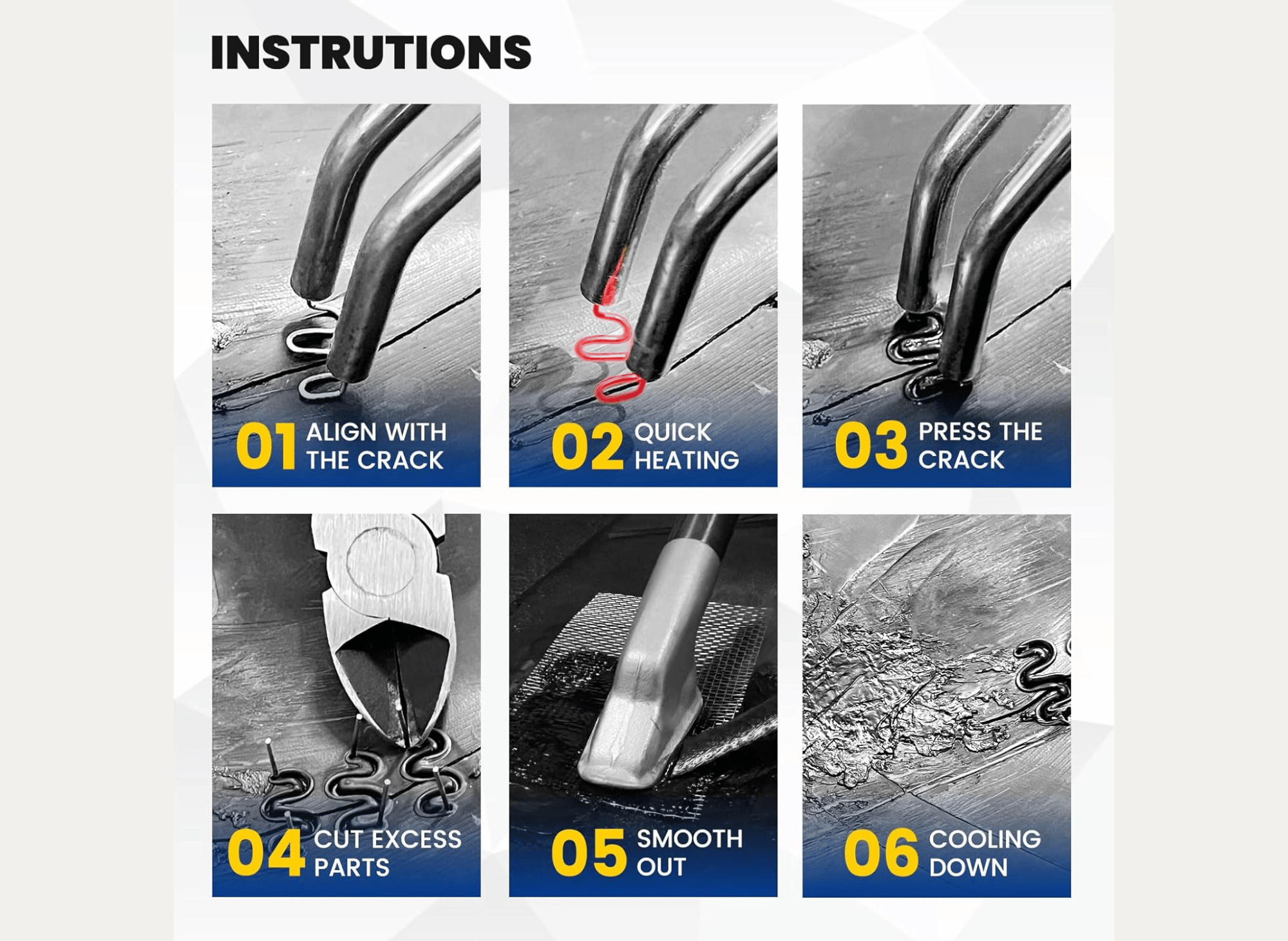 INSTRUTIONS

01 ALIGN WITH THE CRACK

02 QUICK HEATING

03 PRESS THE CRACK

04 CUT EXCESS PARTS

05 SMOOTH OUT

06 COOLING DOWN