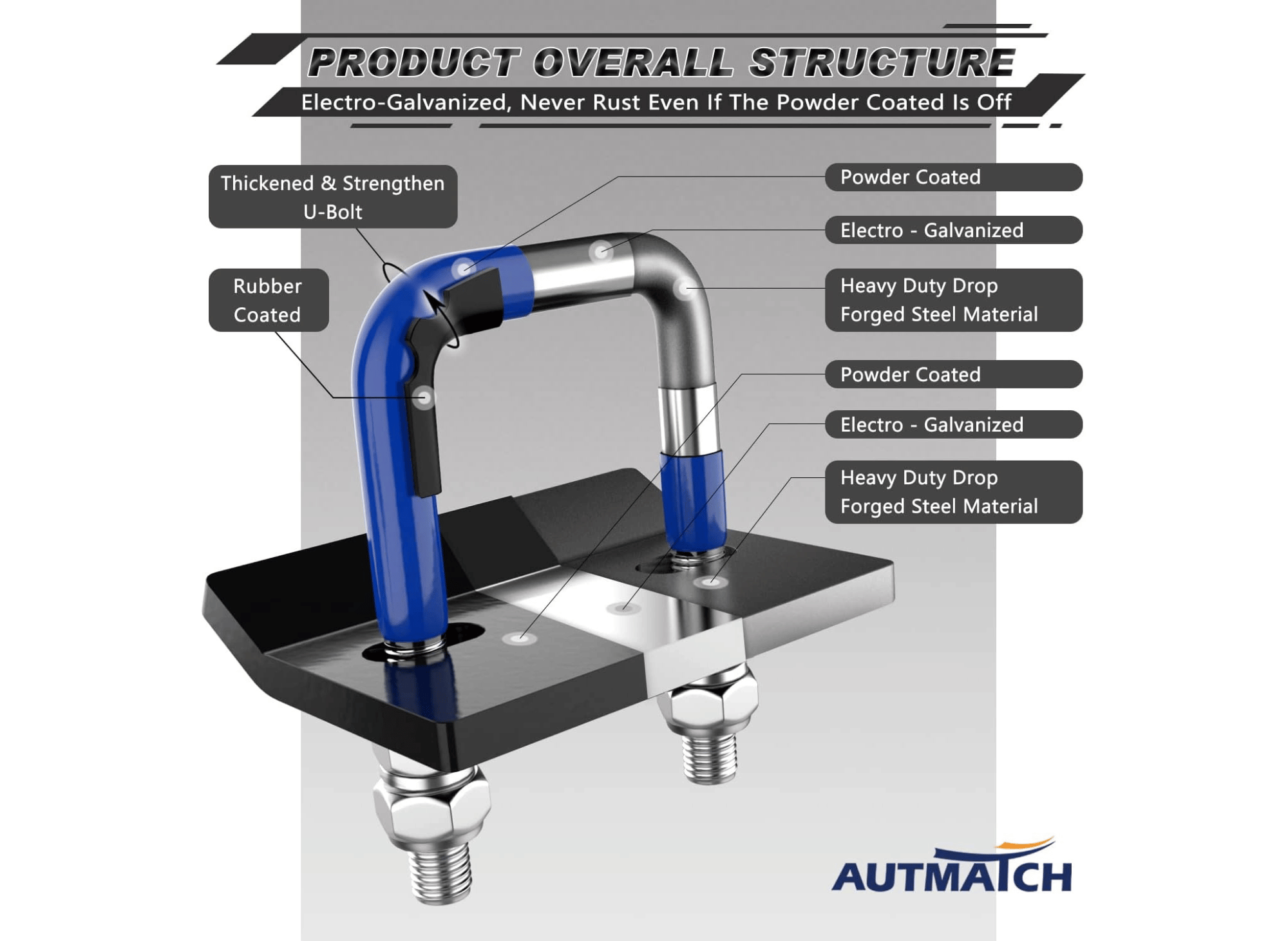 PRODUCT OVERALL STRUCTURE
Electro-Galvanized, Never Rust Even If The Powder Coated Is Off

Thickened & Strengthen U-Bolt

Rubber Coated

Powder Coated

Electro - Galvanized

Heavy Duty Drop Forged Steel Material

Powder Coated

Electro - Galvanized

Heavy Duty Drop Forged Steel Material

AUTMATCH