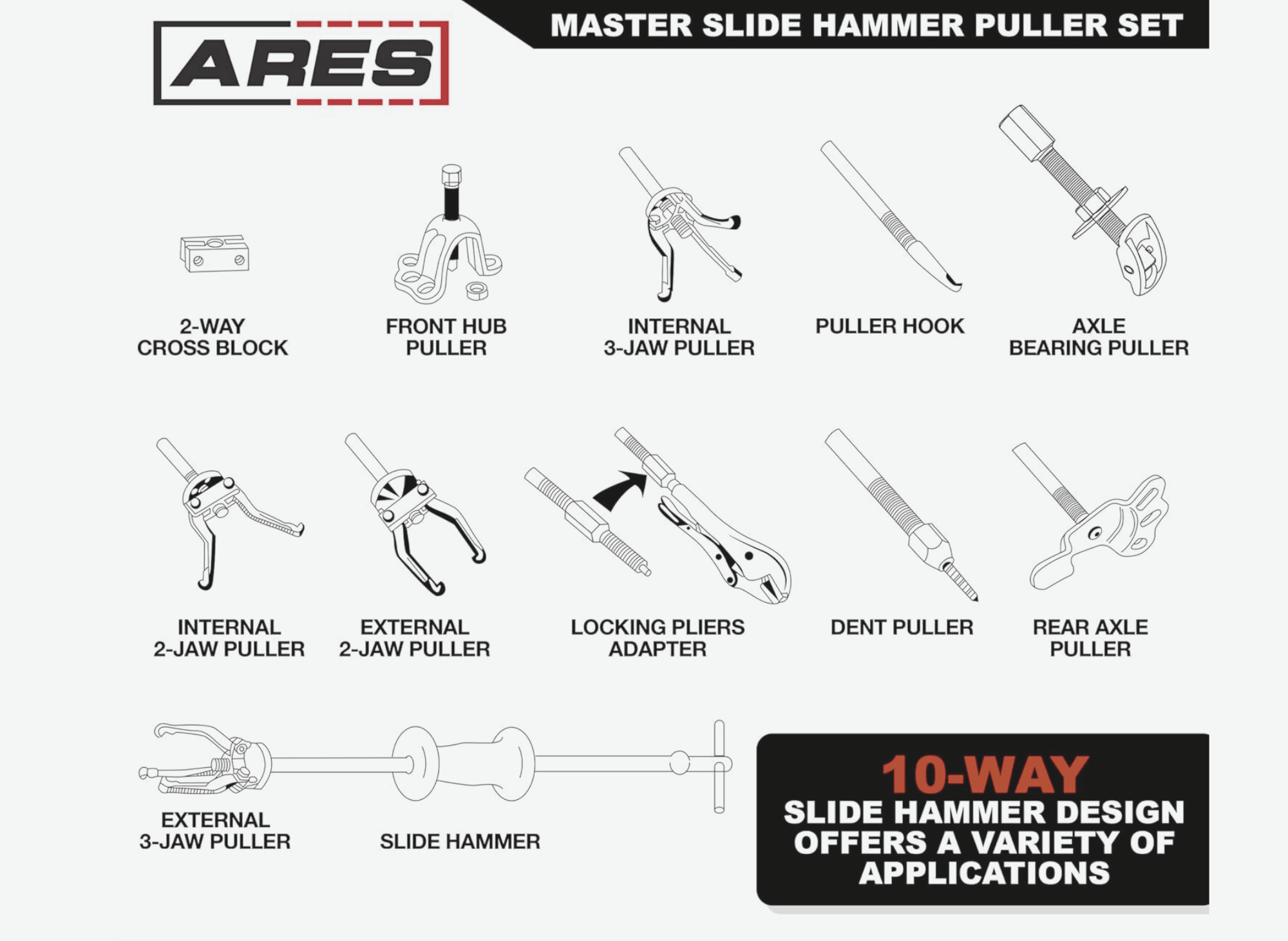 ARES

MASTER SLIDE HAMMER PULLER SET

2-WAY CROSS BLOCK

FRONT HUB PULLER

INTERNAL 3-JAW PULLER

PULLER HOOK

AXLE BEARING PULLER

INTERNAL 2-JAW PULLER

EXTERNAL 2-JAW PULLER

LOCKING PLIERS ADAPTER

DENT PULLER

REAR AXLE PULLER

EXTERNAL 3-JAW PULLER

SLIDE HAMMER

10-WAY
SLIDE HAMMER DESIGN OFFERS A VARIETY OF APPLICATIONS