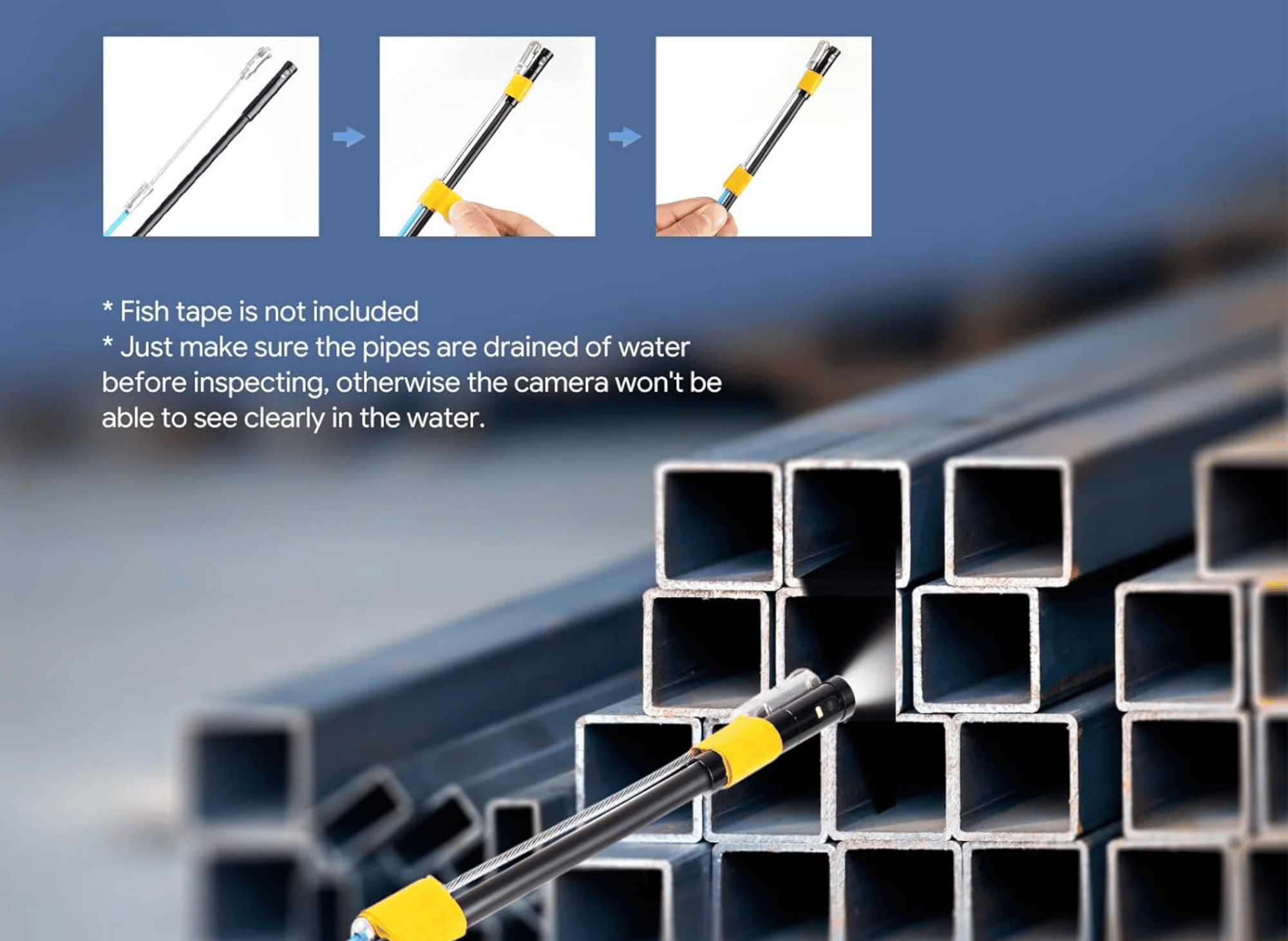 * Fish tape is not included
* Just make sure the pipes are drained of water before inspecting, otherwise the camera won't be able to see clearly in the water.