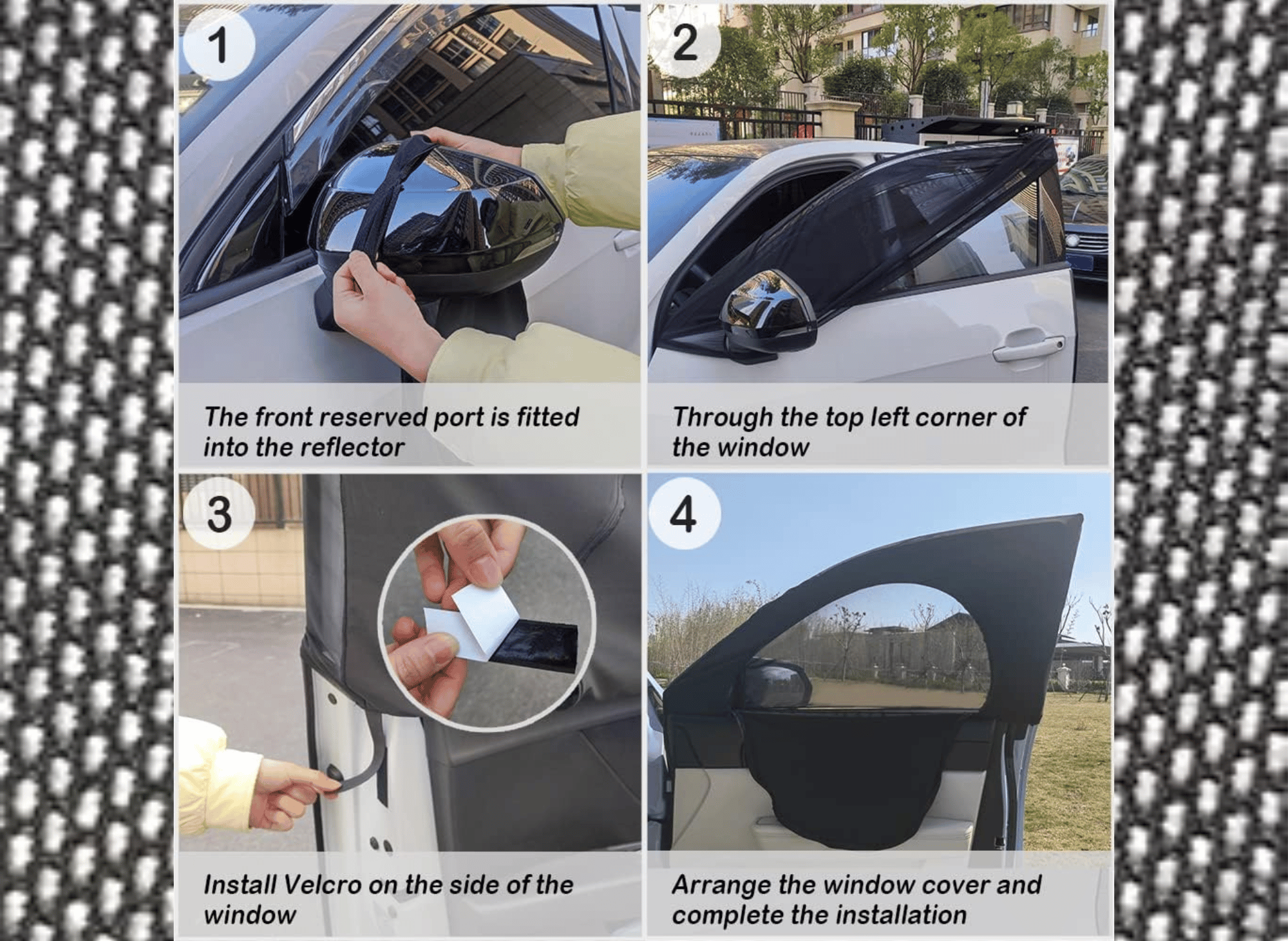 1

The front reserved port is fitted into the reflector

2

Through the top left corner of the window

3

Install Velcro on the side of the window

4

Arrange the window cover and complete the installation