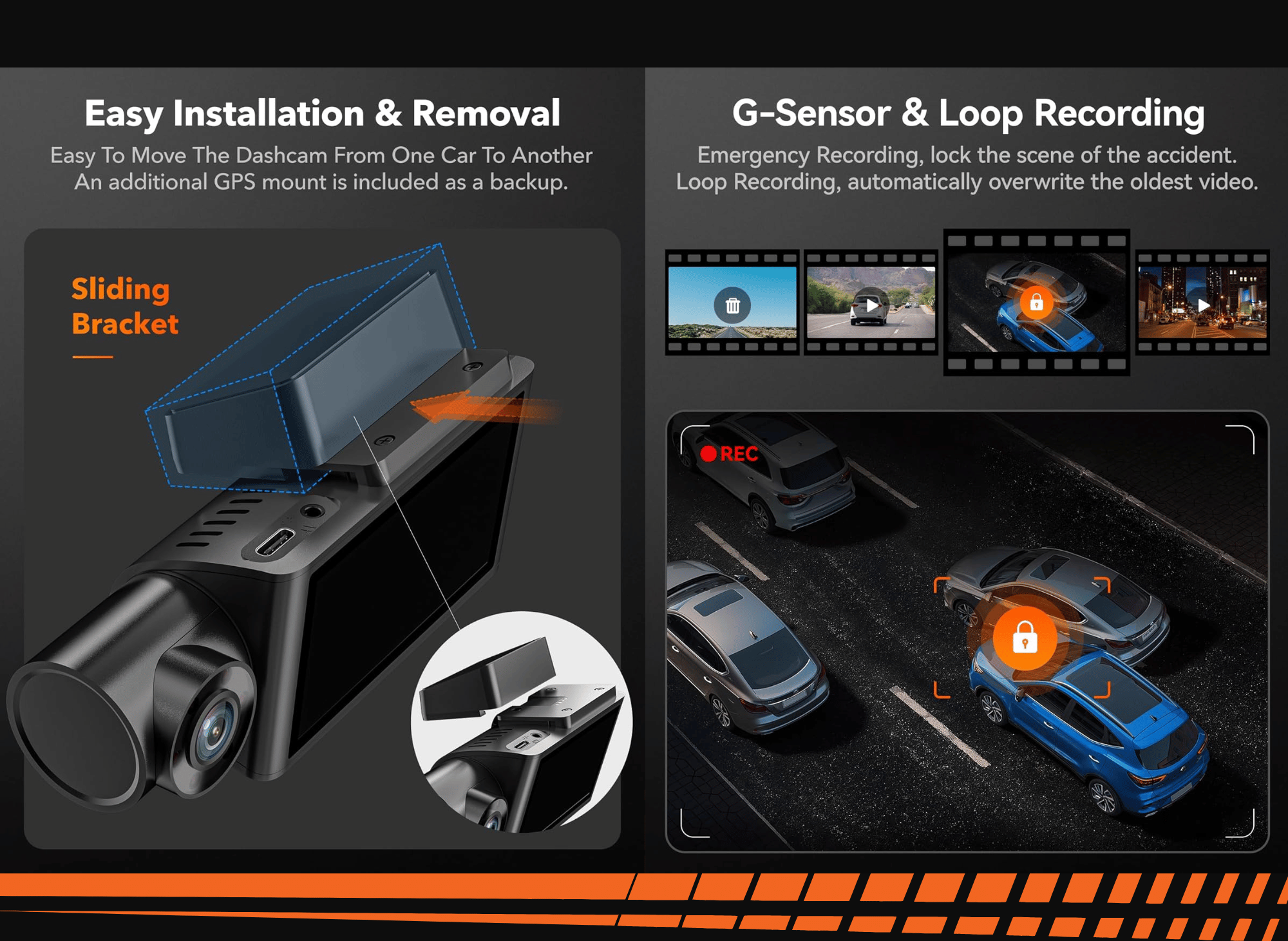 Easy Installation & Removal

Easy To Move The Dashcam From One Car To Another
An additional GPS mount is included as a backup.

Sliding Bracket

G-Sensor & Loop Recording

Emergency Recording, lock the scene of the accident.
Loop Recording, automatically overwrite the oldest video.

REC