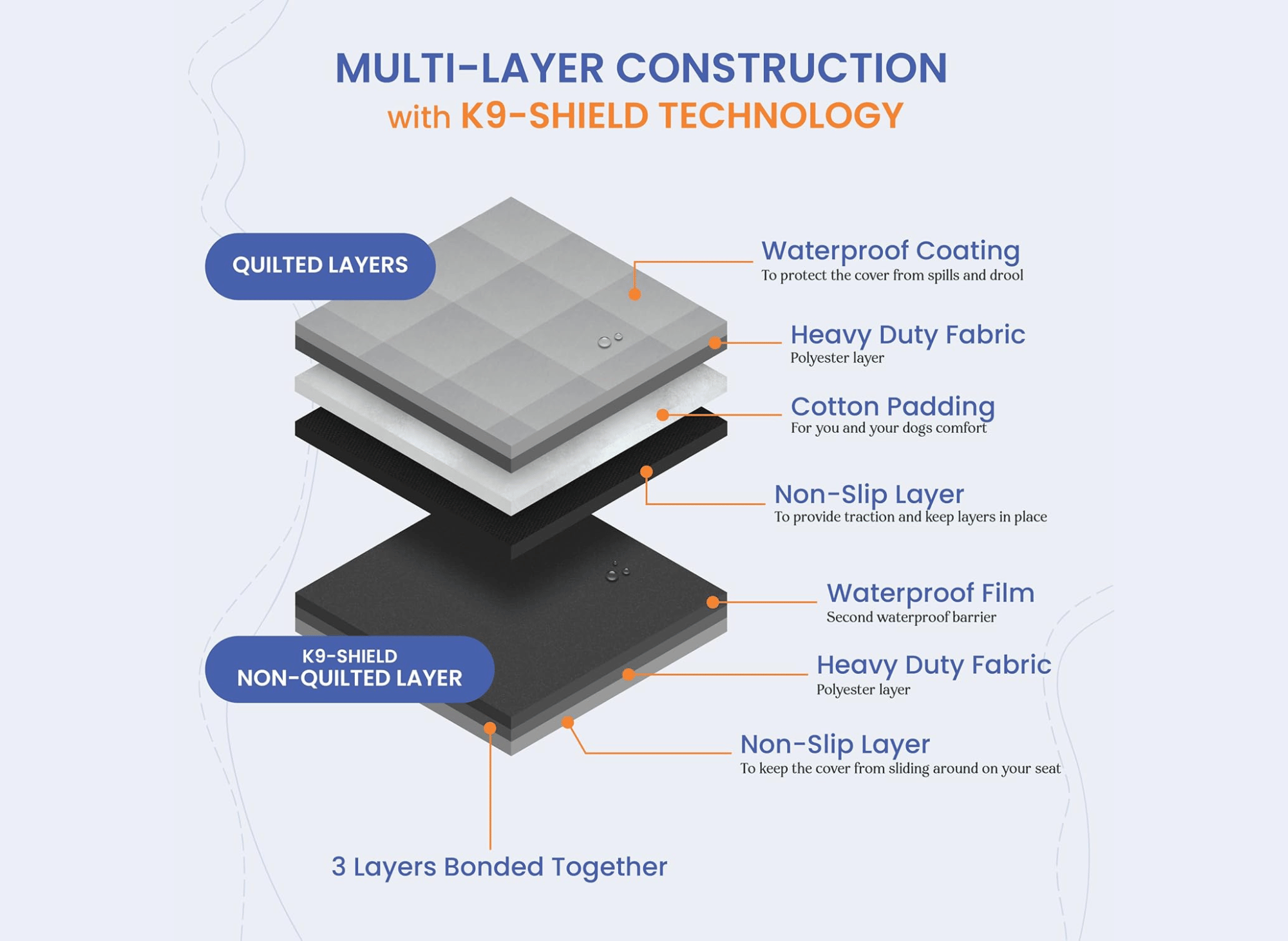 MULTI-LAYER CONSTRUCTION
with K9-SHIELD TECHNOLOGY

QUILTED LAYERS

Waterproof Coating
To protect the cover from spills and drool

Heavy Duty Fabric
Polyester layer

Cotton Padding
For you and your dogs comfort

Non-Slip Layer
To provide traction and keep layers in place

K9-SHIELD
NON-QUILTED LAYER

Waterproof Film
Second waterproof barrier

Heavy Duty Fabric
Polyester layer

Non-Slip Layer
To keep the cover from sliding around on your seat

3 Layers Bonded Together