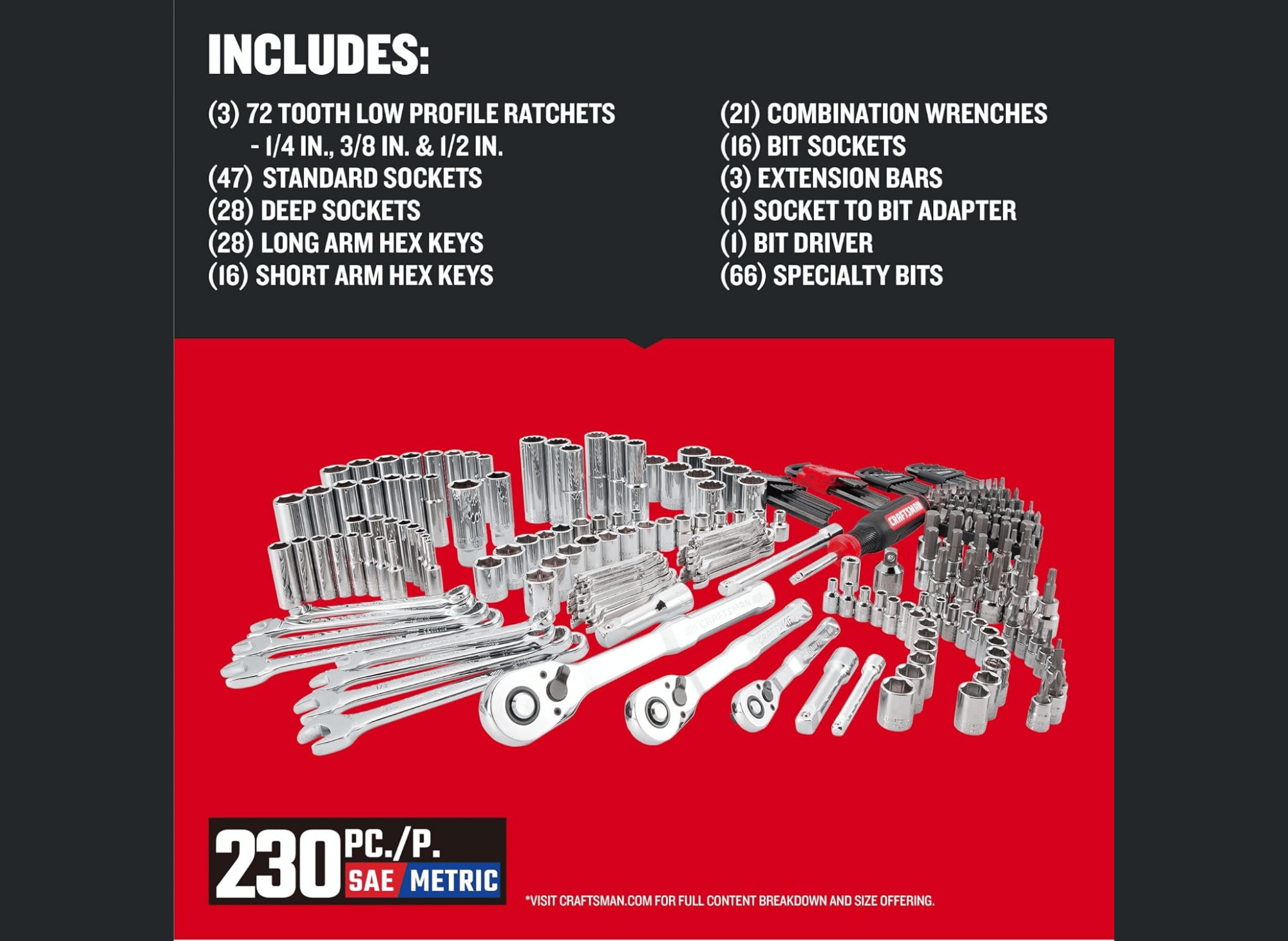 INCLUDES:

(3) 72 TOOTH LOW PROFILE RATCHETS
- 1/4 IN., 3/8 IN. & 1/2 IN.
(47) STANDARD SOCKETS
(28) DEEP SOCKETS
(28) LONG ARM HEX KEYS
(16) SHORT ARM HEX KEYS

(21) COMBINATION WRENCHES
(16) BIT SOCKETS
(3) EXTENSION BARS
(1) SOCKET TO BIT ADAPTER
(1) BIT DRIVER
(66) SPECIALTY BITS

CRAFTSMAN
CRAFTSMAN
CRAFTSMAN

230 PC./P. SAE METRIC

*VISIT CRAFTSMAN.COM FOR FULL CONTENT BREAKDOWN AND SIZE OFFERING.