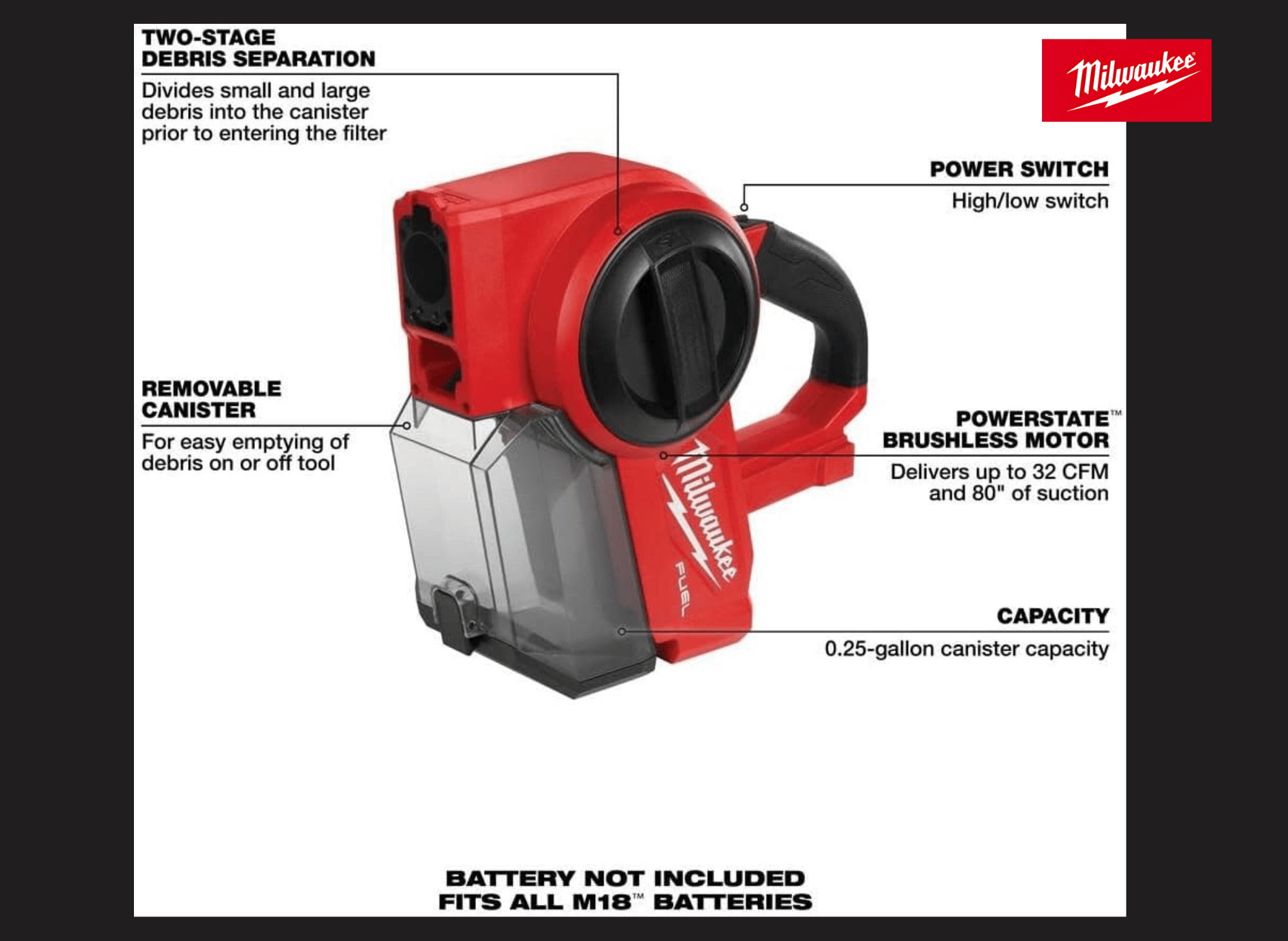 TWO-STAGE DEBRIS SEPARATION

Divides small and large debris into the canister prior to entering the filter

Milwaukee

POWER SWITCH

High/low switch

REMOVABLE CANISTER

For easy emptying of debris on or off tool

POWERSTATE™ BRUSHLESS MOTOR

Delivers up to 32 CFM and 80" of suction

Milwaukee

FUEL

CAPACITY

0.25-gallon canister capacity

BATTERY NOT INCLUDED
FITS ALL M18™ BATTERIES