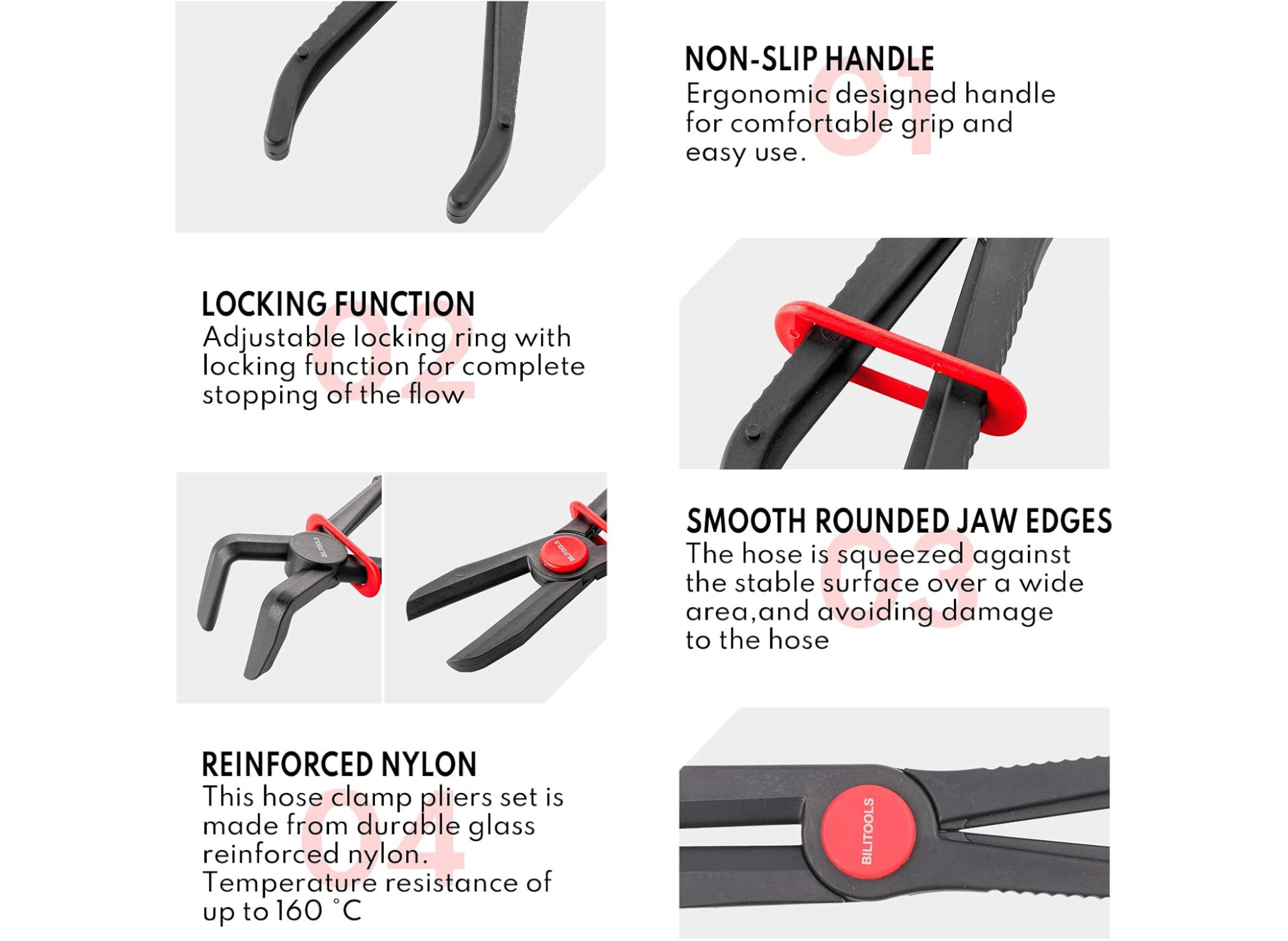 NON-SLIP HANDLE
01
Ergonomic designed handle for comfortable grip and easy use.

LOCKING FUNCTION
02
Adjustable locking ring with locking function for complete stopping of the flow

BILITOOLS

BILITOOLS

SMOOTH ROUNDED JAW EDGES
03
The hose is squeezed against the stable surface over a wide area,and avoiding damage to the hose

REINFORCED NYLON
04
This hose clamp pliers set is made from durable glass reinforced nylon.
Temperature resistance of up to 160 °C

BILITOOLS