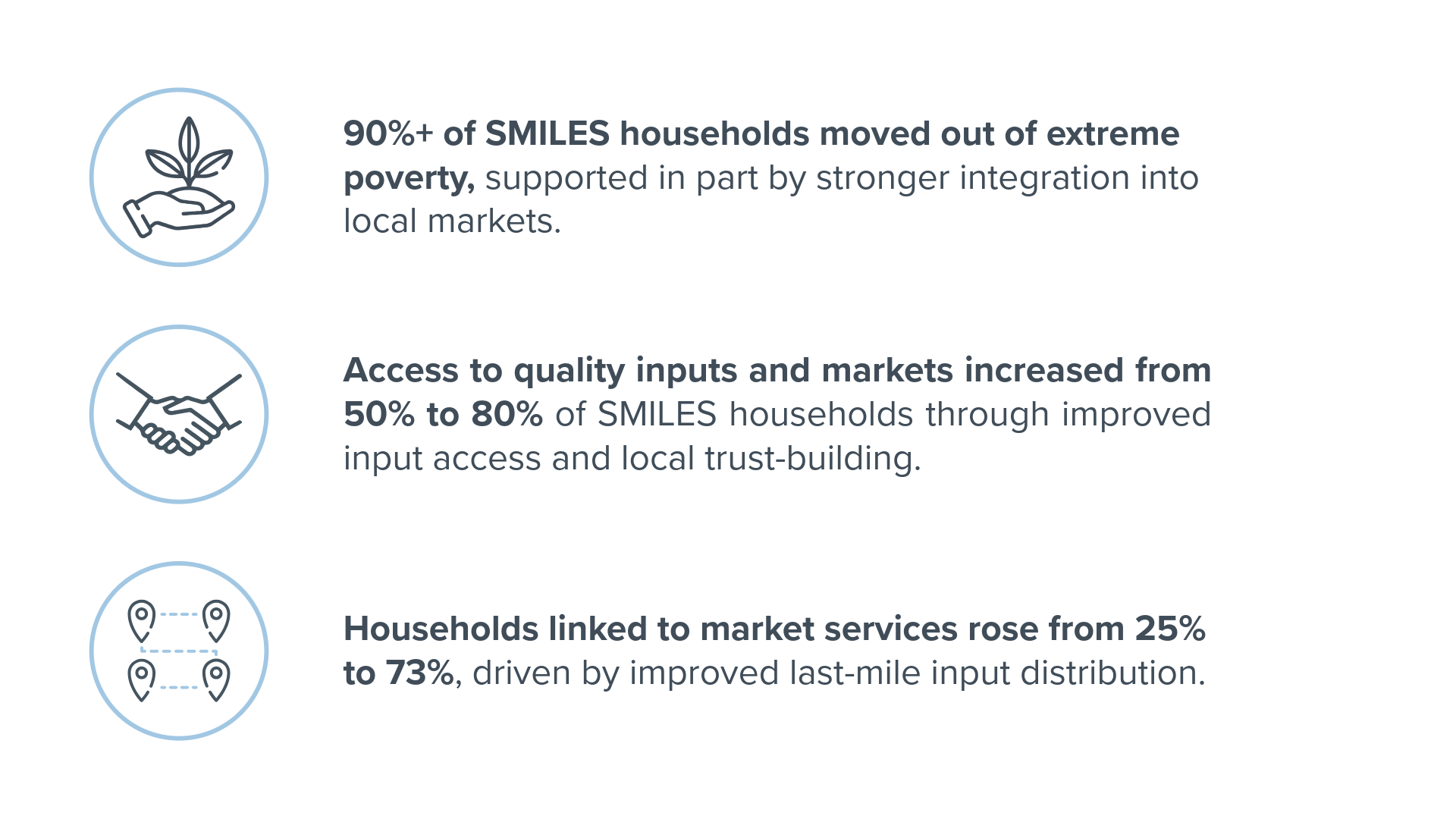 90%+ of SMILES households moved out of extreme poverty, supported in part by stronger integration into local markets.

Access to quality inputs and markets increased from 50% to 80% of SMILES households through improved input access and local trust-building.

Households linked to market services rose from 25% to 73%, driven by improved last-mile input distribution.