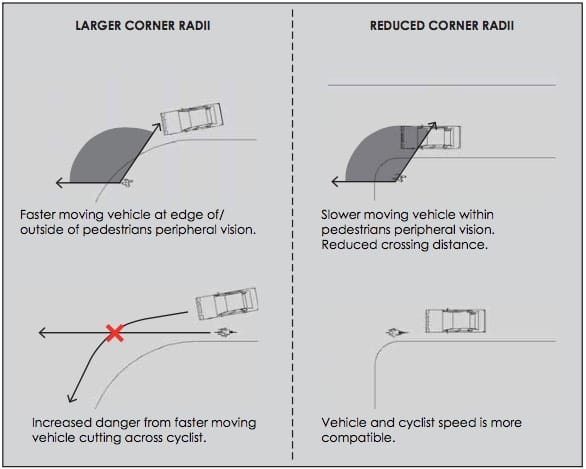 LARGER CORNER RADII

Faster moving vehicle at edge of/ outside of pedestrians peripheral vision.

Increased danger from faster moving vehicle cutting across cyclist.

REDUCED CORNER RADII

Slower moving vehicle within pedestrians peripheral vision. Reduced crossing distance.

Vehicle and cyclist speed is more compatible.