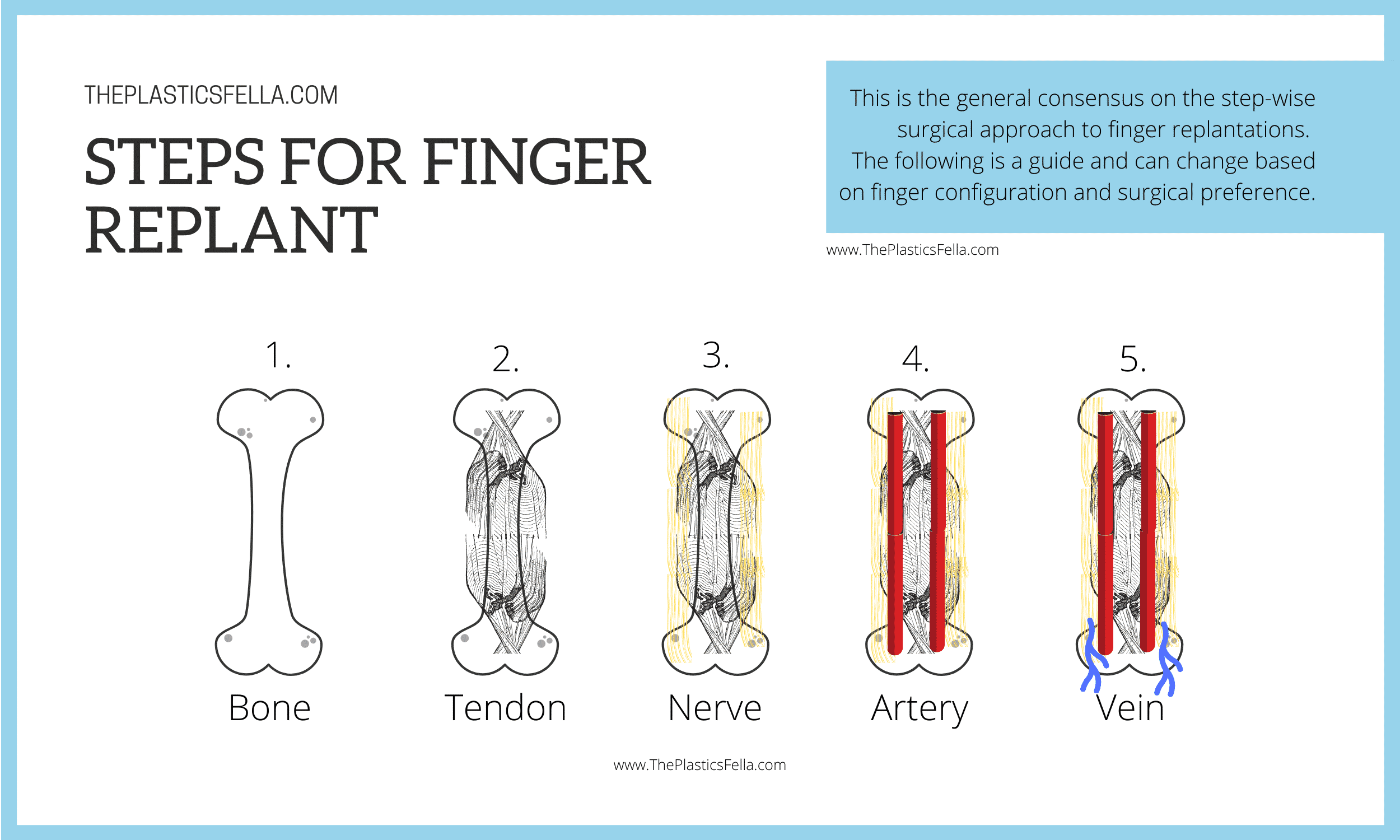 THEPLASTICSFELLA.COM

STEPS FOR FINGER REPLANT

This is the general consensus on the step-wise surgical approach to finger replantations. The following is a guide and can change based on finger configuration and surgical preference.

www.ThePlasticsFella.com

1.
Bone

2.
Tendon

3.
Nerve

4.
Artery

5.
Vein

www.ThePlasticsFella.com