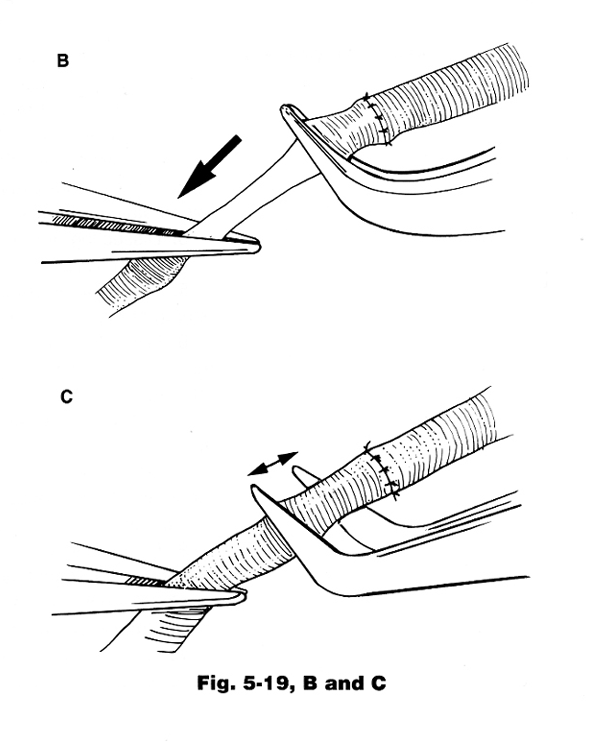 B

C

Fig. 5-19, B and C