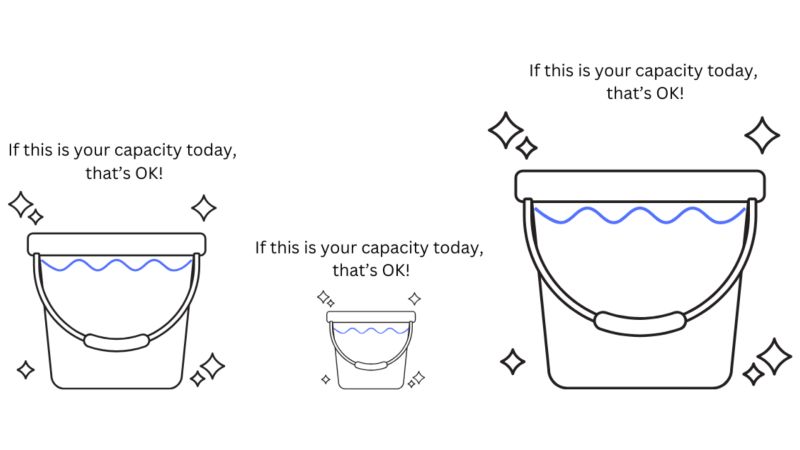 If this is your capacity today, that's OK!

If this is your capacity today, that's OK!

If this is your capacity today, that's OK!