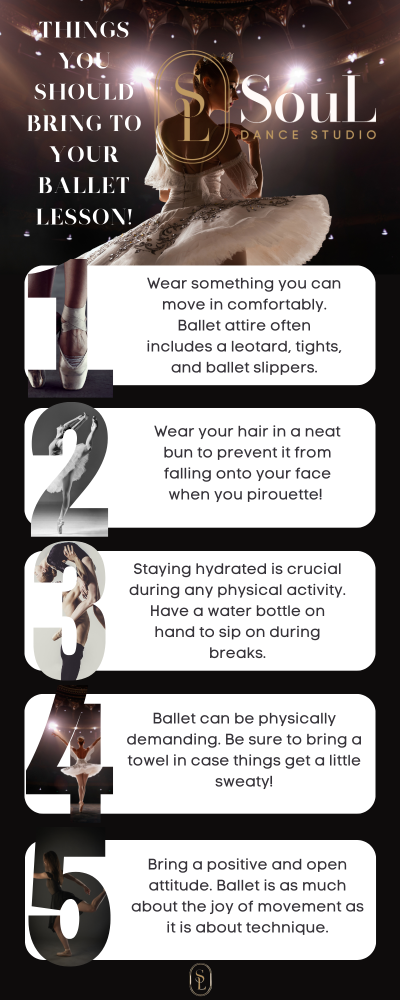 THINGS YOU SHOULD BRING TO YOUR BALLET LESSON!

SL SouL DANCE STUDIO

1

Wear something you can move in comfortably. Ballet attire often includes a leotard, tights, and ballet slippers.

2

Wear your hair in a neat bun to prevent it from falling onto your face when you pirouette!

3

Staying hydrated is crucial during any physical activity. Have a water bottle on hand to sip on during breaks.

4

Ballet can be physically demanding. Be sure to bring a towel in case things get a little sweaty!

5

Bring a positive and open attitude. Ballet is as much about the joy of movement as it is about technique.

SL