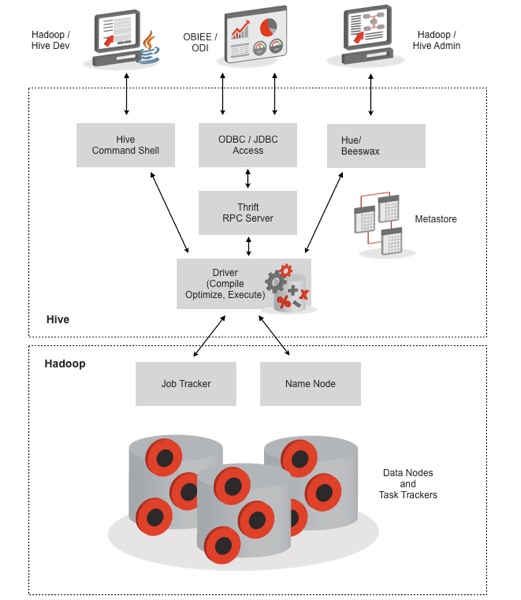 Hadoop / Hive Dev

OBIEE / ODI

Hadoop / Hive Admin

Hive Command Shell

ODBC / JDBC Access

Hue/ Beeswax

Thrift RPC Server

Metastore

Driver (Compile Optimize, Execute)

Hive

Hadoop

Job Tracker

Name Node

Data Nodes and Task Trackers