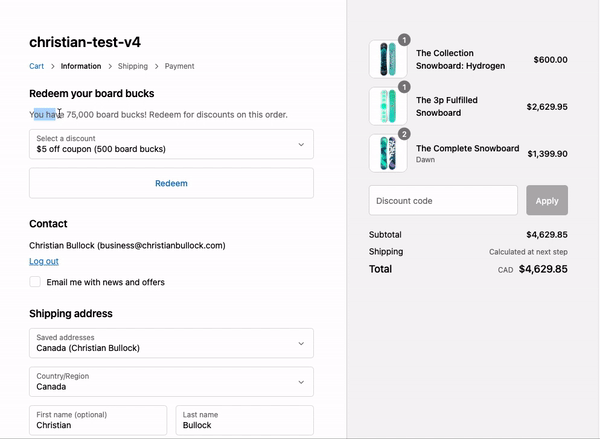 christian-test-v4

Cart > Information > Shipping > Payment

Redeem your board bucks

You have 75,000 board bucks! Redeem for discounts on this order.

Select a discount
$5 off coupon (500 board bucks)

Redeem

Contact

Christian Bullock (business@christianbullock.com)

Log out

Email me with news and offers

Shipping address

Saved addresses
Canada (Christian Bullock)

Country/Region
Canada

First name (optional)
Christian

Last name
Bullock

1
The Collection Snowboard: Hydrogen
$600.00

1
The 3p Fulfilled Snowboard
$2,629.95

2
The Complete Snowboard
Dawn
$1,399.90

Discount code
Apply

Subtotal $4,629.85
Shipping Calculated at next step
Total CAD $4,629.85