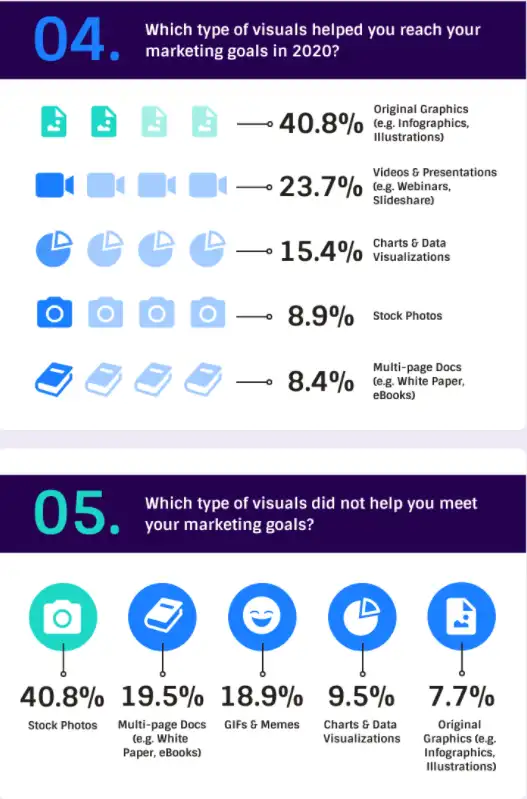 04. Which type of visuals helped you reach your marketing goals in 2020?

40.8% Original Graphics (e.g. Infographics, Illustrations)

23.7% Videos & Presentations (e.g. Webinars, Slideshare)

15.4% Charts & Data Visualizations

8.9% Stock Photos

8.4% Multi-page Docs (e.g. White Paper, eBooks)

05. Which type of visuals did not help you meet your marketing goals?

40.8% Stock Photos

19.5% Multi-page Docs (e.g. White Paper, eBooks)

18.9% GIFs & Memes

9.5% Charts & Data Visualizations

7.7% Original Graphics (e.g. Infographics, Illustrations)