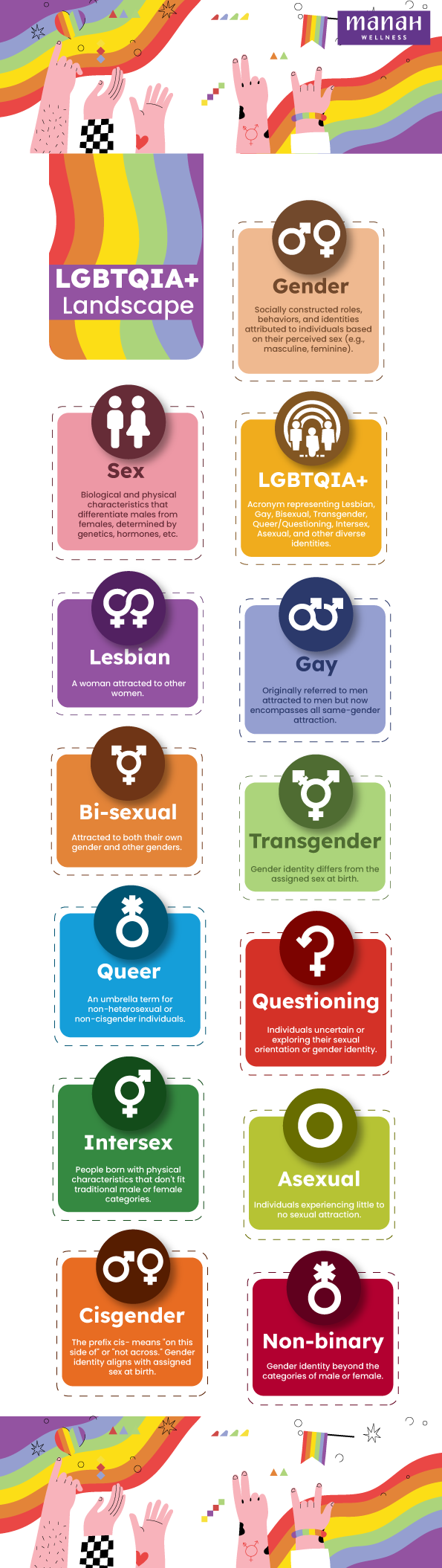 manah
WELLNESS

LGBTQIA+ Landscape

Gender

Socially constructed roles, behaviors, and identities attributed to individuals based on their perceived sex (e.g., masculine, feminine).

Sex

Biological and physical characteristics that differentiate males from females, determined by genetics, hormones, etc.

LGBTQIA+

Acronym representing Lesbian, Gay, Bisexual, Transgender, Queer/Questioning, Intersex, Asexual, and other diverse identities.

Lesbian

A woman attracted to other women.

Gay

Originally referred to men attracted to men but now encompasses all same-gender attraction.

Bi-sexual

Attracted to both their own gender and other genders.

Transgender

Gender identity differs from the assigned sex at birth.

Queer

An umbrella term for non-heterosexual or non-cisgender individuals.

Questioning

Individuals uncertain or exploring their sexual orientation or gender identity.

Intersex

People born with physical characteristics that don't fit traditional male or female categories.

Asexual

Individuals experiencing little to no sexual attraction.

Cisgender

The prefix cis- means "on this side of" or "not across." Gender identity aligns with assigned sex at birth.

Non-binary

Gender identity beyond the categories of male or female.