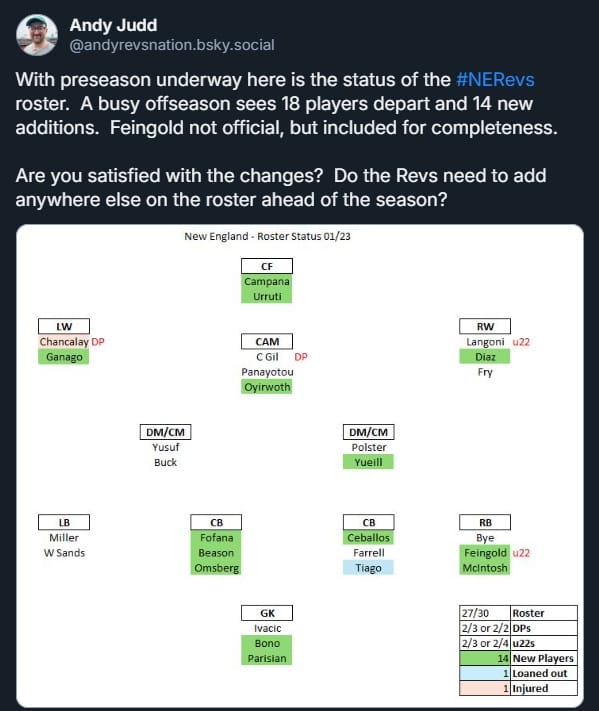 Andy Judd
@andyrevsnation.bsky.social

With preseason underway here is the status of the #NERevs roster. A busy offseason sees 18 players depart and 14 new additions. Feingold not official, but included for completeness.

Are you satisfied with the changes? Do the Revs need to add anywhere else on the roster ahead of the season?

New England - Roster Status 01/23

CF
Campana
Urruti

LW
Chancalay DP
Ganago

CAM
C Gil DP
Panayotou
Oyirwoth

RW
Langoni u22
Diaz
Fry

DM/CM
Yusuf
Buck

DM/CM
Polster
Yueill

LB
Miller
W Sands

CB
Fofana
Beason
Omsberg

CB
Ceballos
Farrell
Tiago

RB
Bye
Feingold u22
McIntosh

GK
Ivacic
Bono
Parisian

| 27/30 | Roster |
|---|---|
| 2/3 or 2/2 | DPs |
| 2/3 or 2/4 | u22s |
| 14 | New Players |
| 1 | Loaned out |
| 1 | Injured |