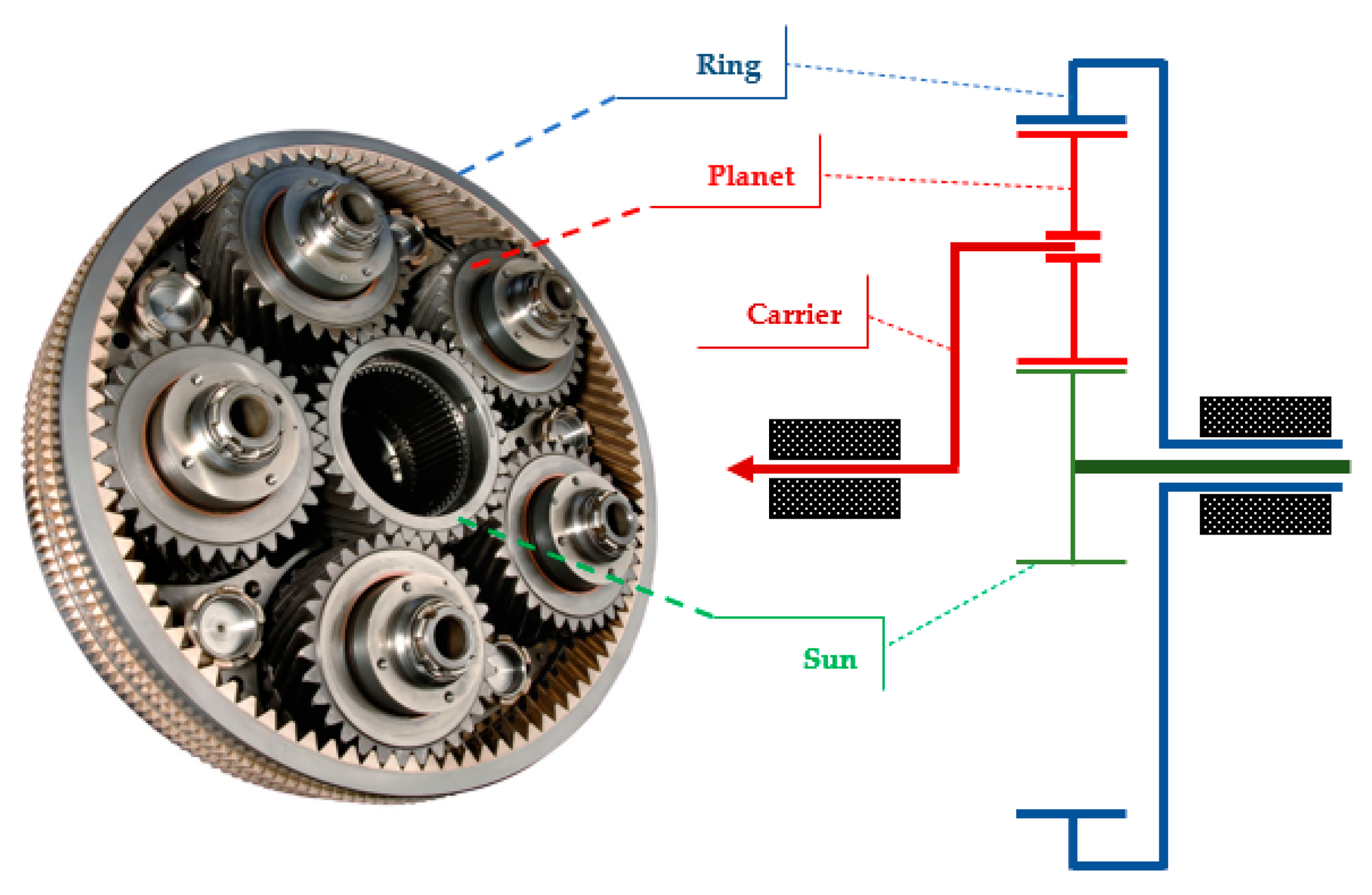 Ring

Planet

Carrier

Sun