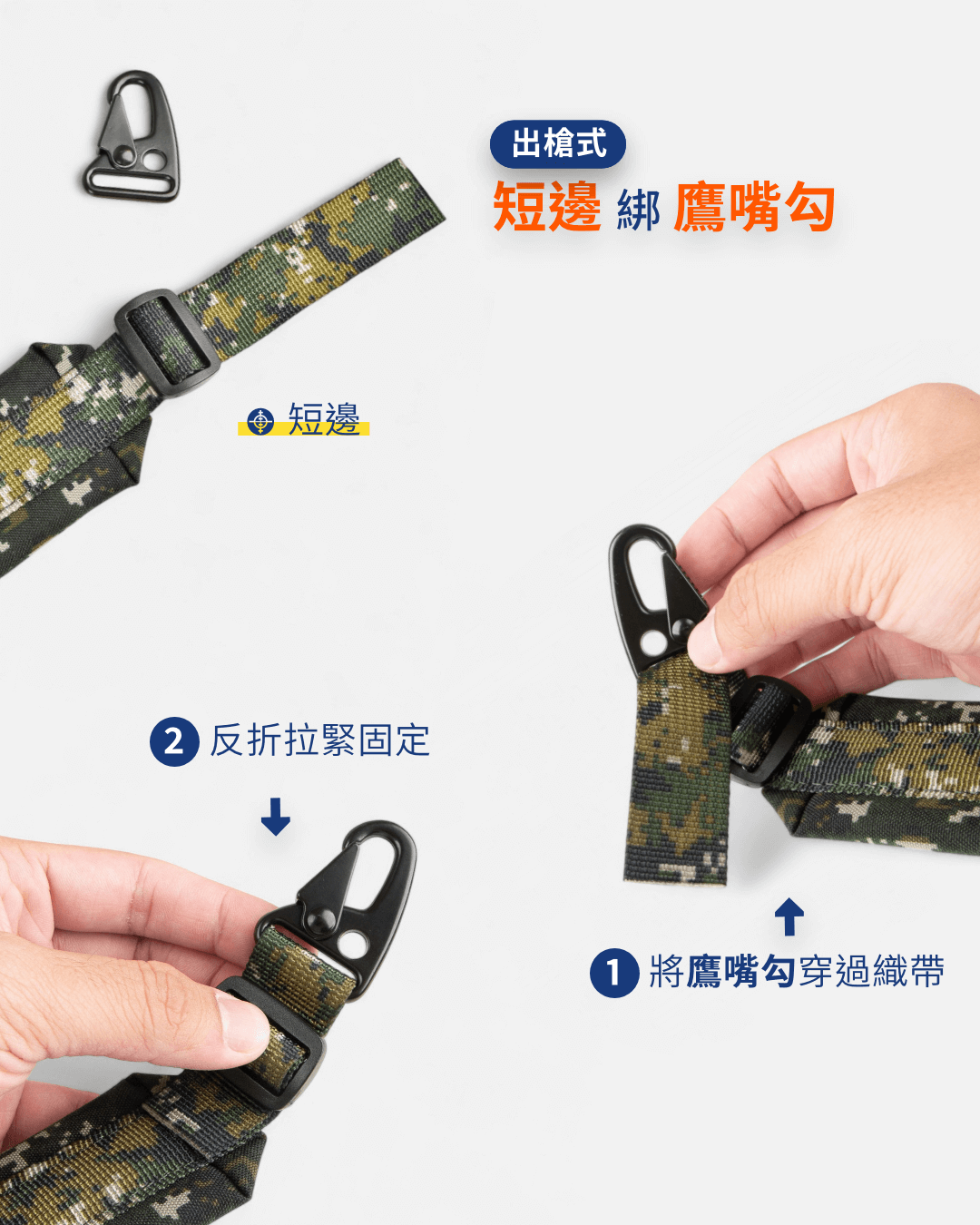 出槍式
短邊 綁 鷹嘴勾

短邊

2 反折拉緊固定

1 將鷹嘴勾穿過織帶