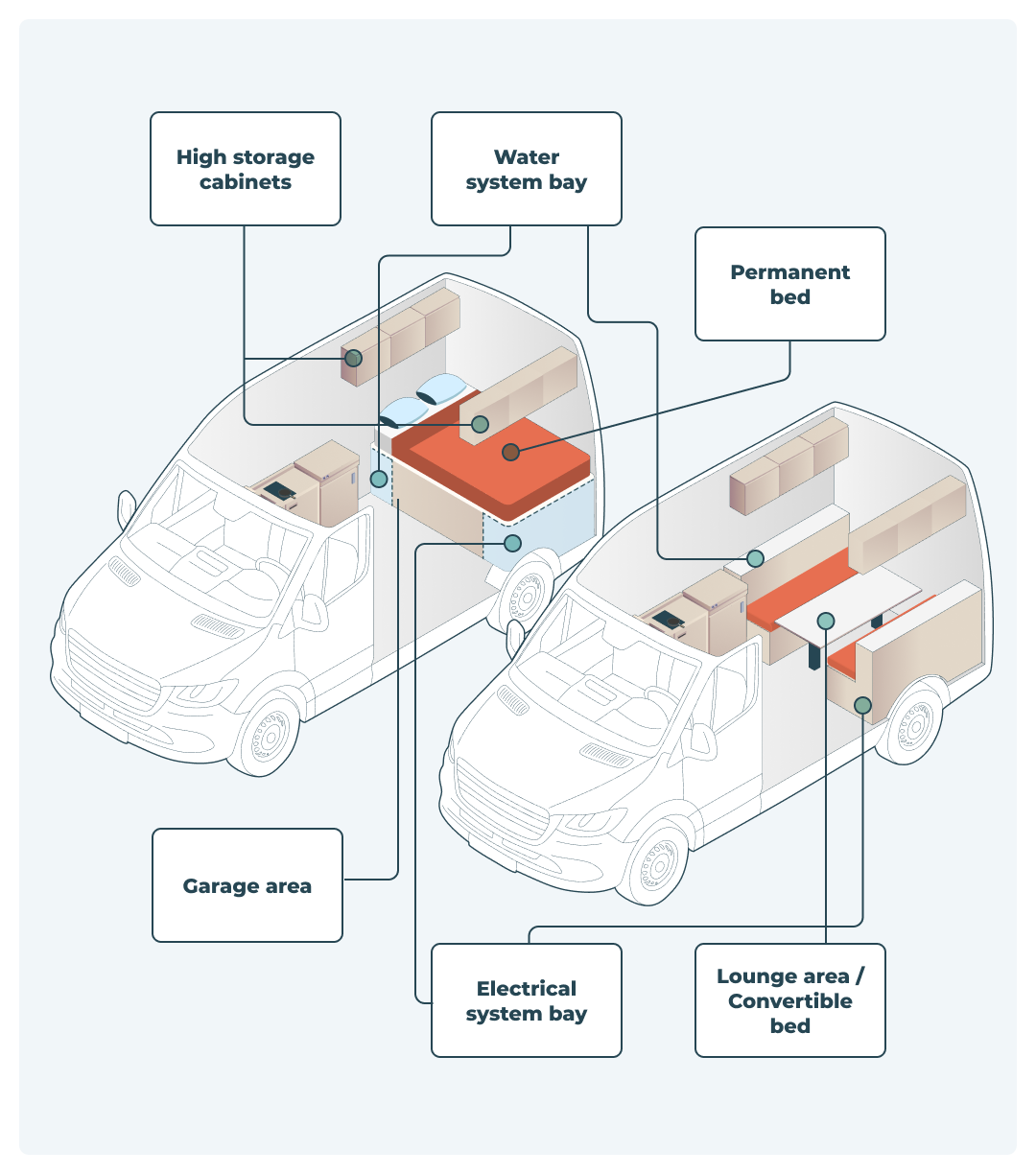 High storage cabinets

Water system bay

Permanent bed

Garage area

Electrical system bay

Lounge area / Convertible bed