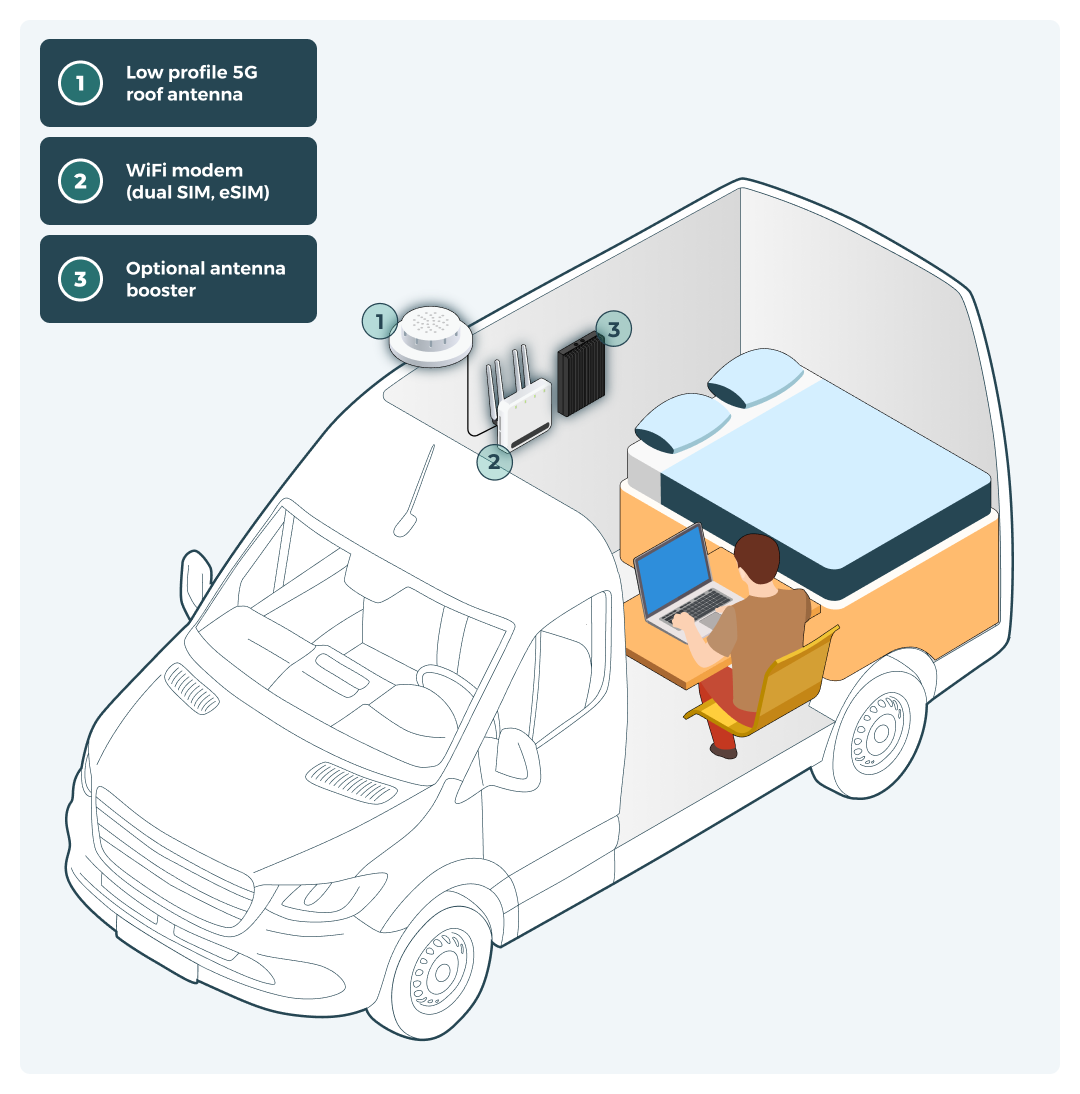 1 Low profile 5G roof antenna

2 WiFi modem (dual SIM, eSIM)

3 Optional antenna booster

1

3

2