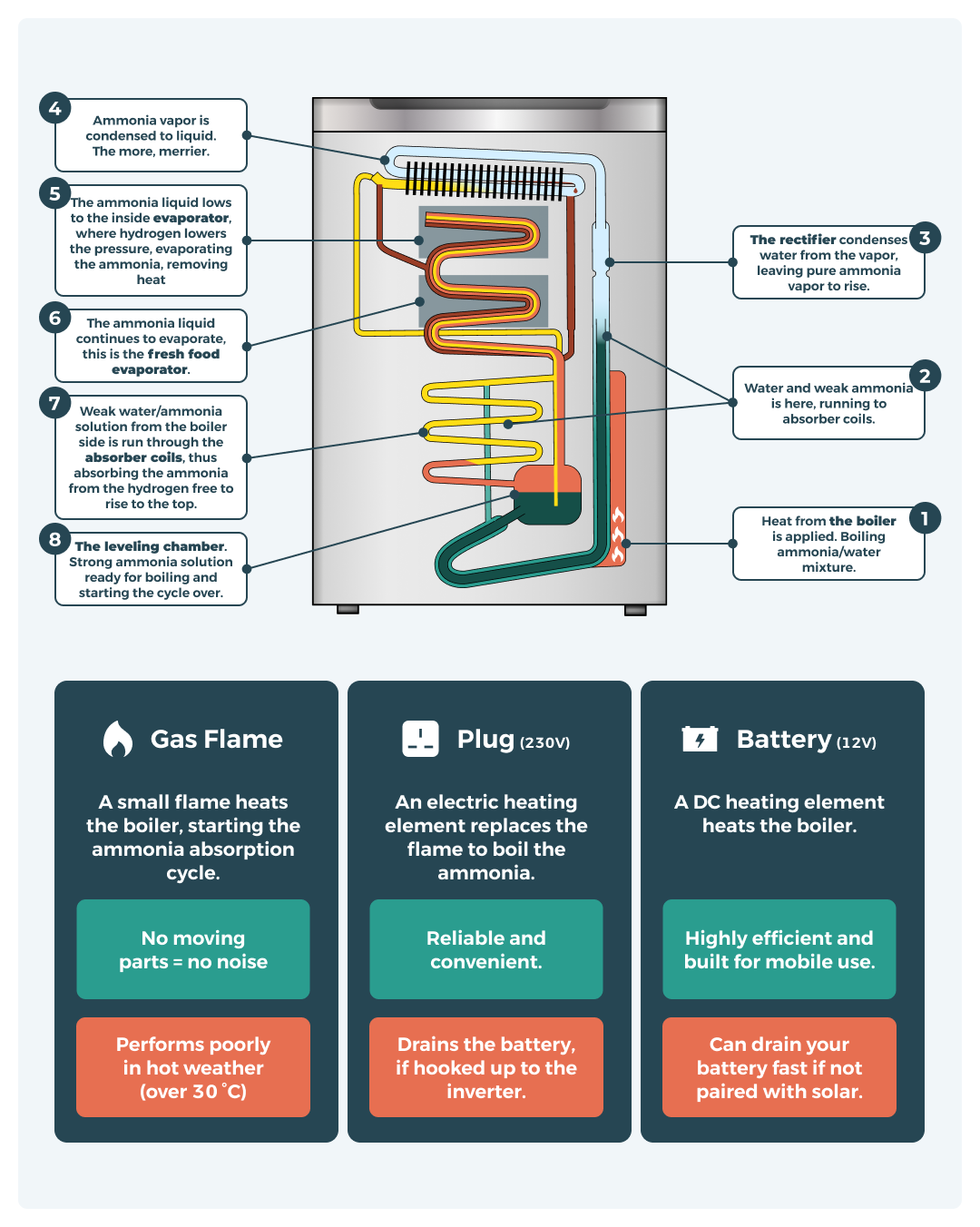 4
Ammonia vapor is condensed to liquid. The more, merrier.

5
The ammonia liquid lows to the inside evaporator, where hydrogen lowers the pressure, evaporating the ammonia, removing heat

6
The ammonia liquid continues to evaporate, this is the fresh food evaporator.

7
Weak water/ammonia solution from the boiler side is run through the absorber coils, thus absorbing the ammonia from the hydrogen free to rise to the top.

8
The leveling chamber. Strong ammonia solution ready for boiling and starting the cycle over.

3
The rectifier condenses water from the vapor, leaving pure ammonia vapor to rise.

2
Water and weak ammonia is here, running to absorber coils.

1
Heat from the boiler is applied. Boiling ammonia/water mixture.

Gas Flame

A small flame heats the boiler, starting the ammonia absorption cycle.

No moving parts = no noise

Performs poorly in hot weather (over 30 °C)

Plug (230V)

An electric heating element replaces the flame to boil the ammonia.

Reliable and convenient.

Drains the battery, if hooked up to the inverter.

Battery (12V)

A DC heating element heats the boiler.

Highly efficient and built for mobile use.

Can drain your battery fast if not paired with solar.