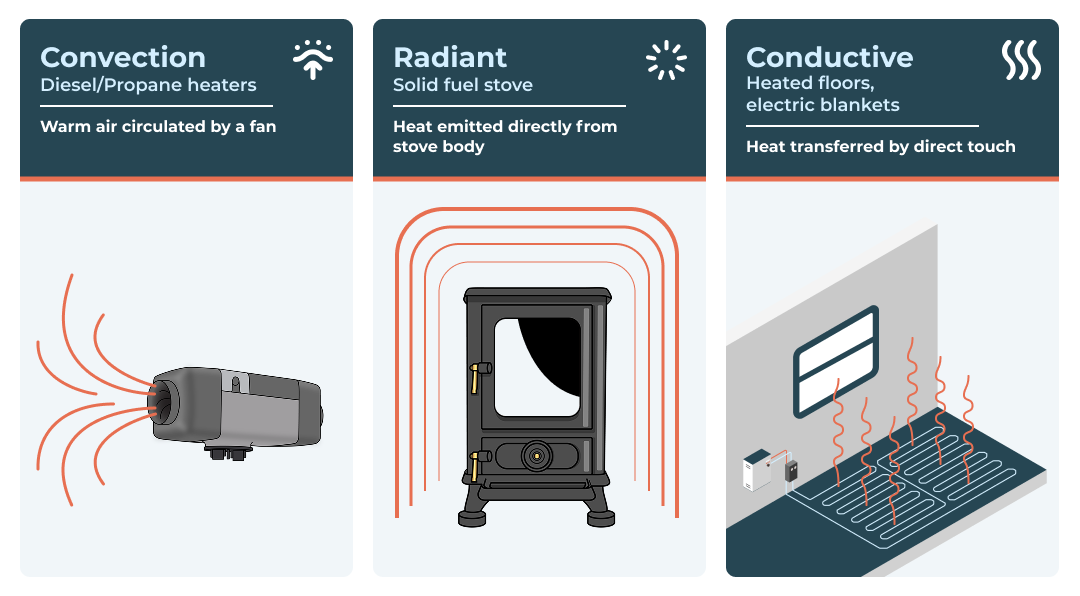 Convection
Diesel/Propane heaters

Warm air circulated by a fan

Radiant
Solid fuel stove

Heat emitted directly from stove body

Conductive
Heated floors, electric blankets

Heat transferred by direct touch